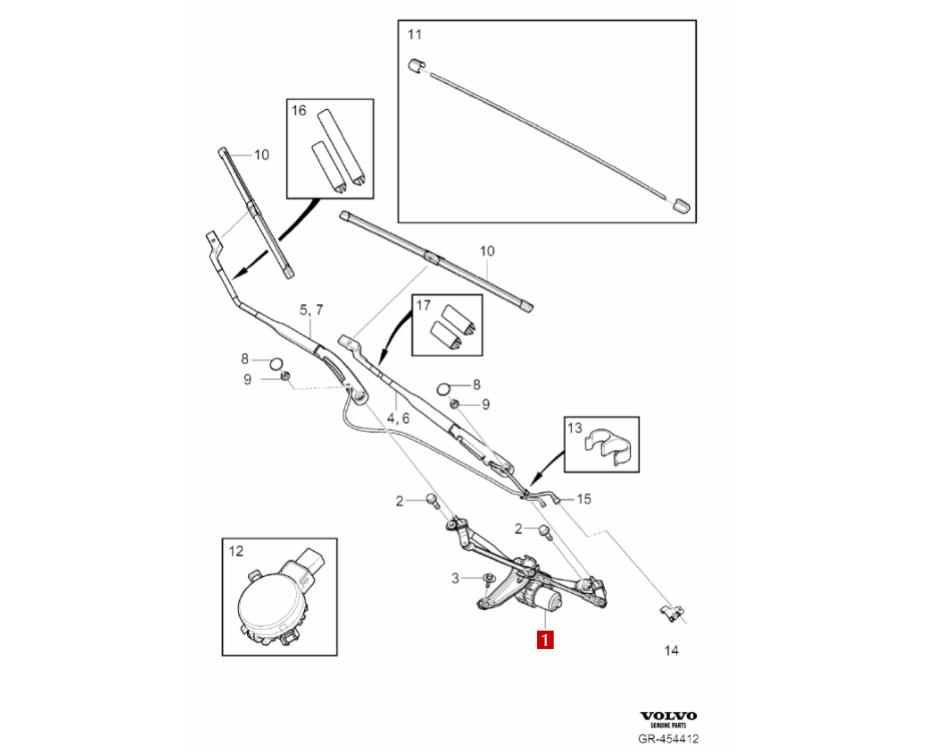 11
16
10
10
5, 7
17
8
9
8
9
4, 6
13
2
15
2
12
3
1
14
VOLVO
GENUINE PARTS
GR-454412