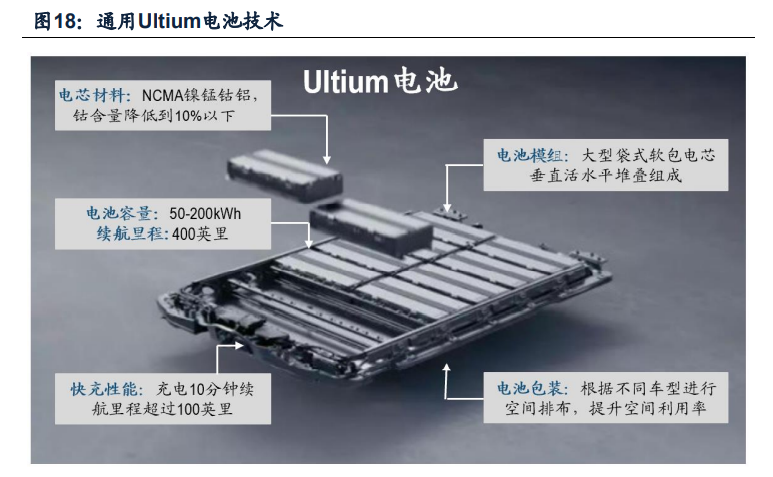 图18：通用Ultium电池技术

Ultium电池

电芯材料：NCMA镍锰钴铝，钴含量降低到10%以下

电池模组：大型袋式软包电芯垂直活水平堆叠组成

电池容量：50-200kWh
续航里程：400英里

快充性能：充电10分钟续航里程超过100英里

电池包装：根据不同车型进行空间排布，提升空间利用率