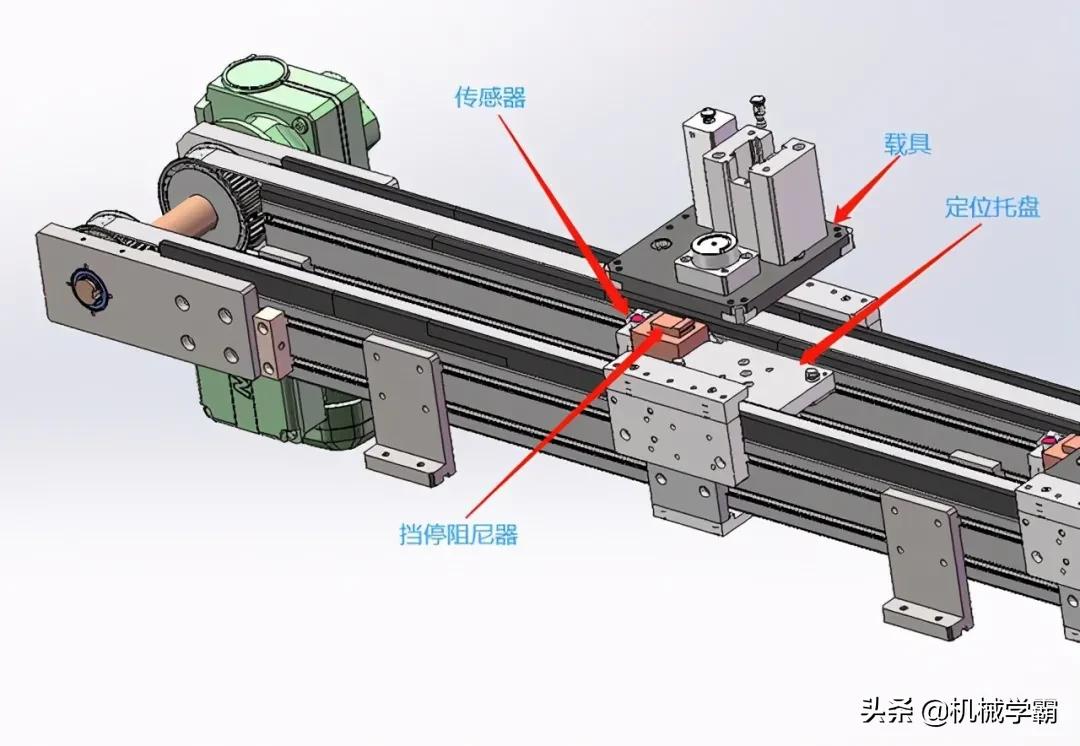 传感器

载具

定位托盘

挡停阻尼器

头条 @机械学霸