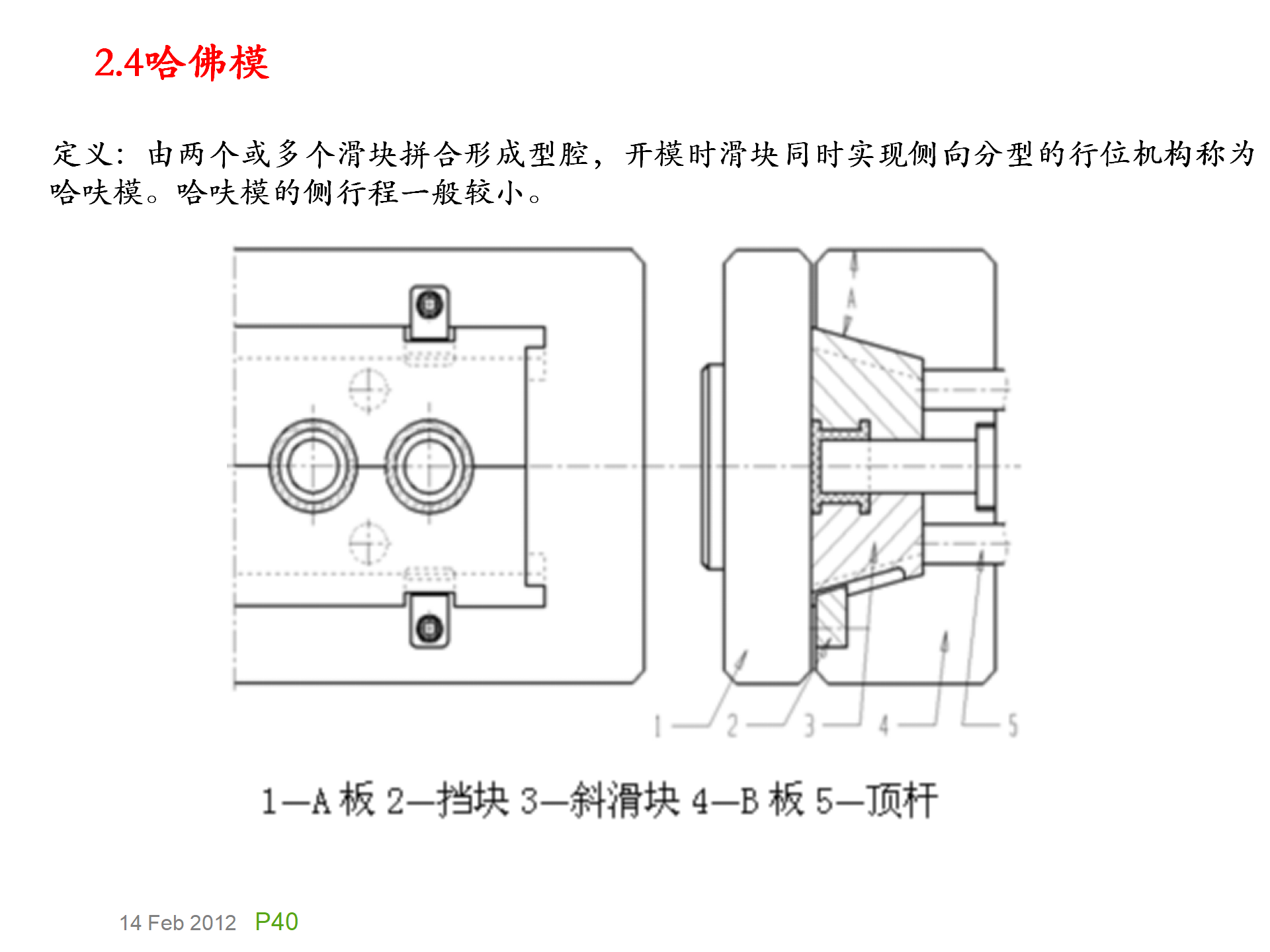 2.4哈佛模

定义：由两个或多个滑块拼合形成型腔，开模时滑块同时实现侧向分型的行位机构称为哈呋模。哈呋模的侧行程一般较小。

A

1 2 3 4 5

1—A 板 2—挡块 3—斜滑块 4—B 板 5—顶杆

14 Feb 2012 P40