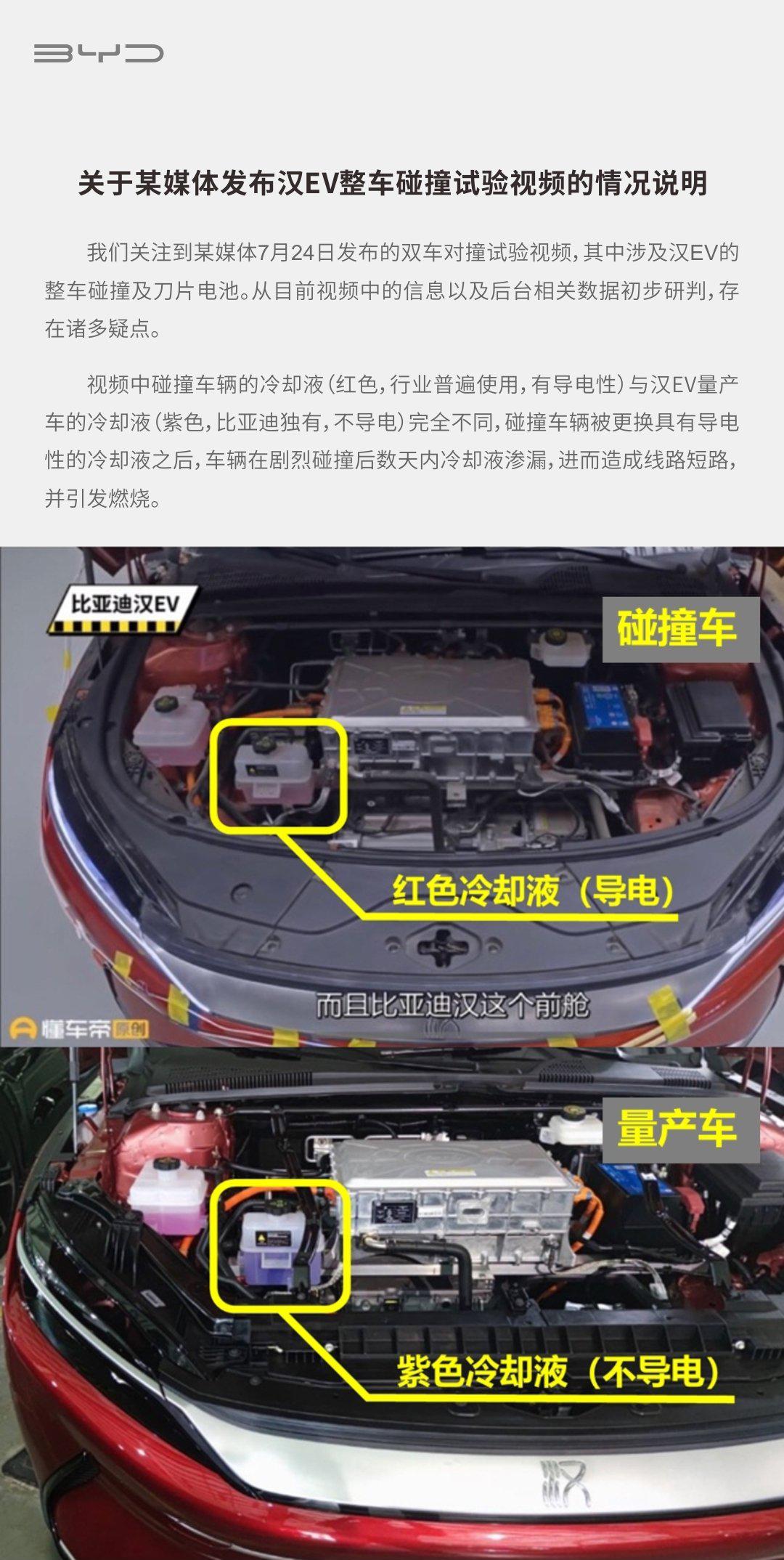 BYD

关于某媒体发布汉EV整车碰撞试验视频的情况说明

我们关注到某媒体7月24日发布的双车对撞试验视频，其中涉及汉EV的整车碰撞及刀片电池。从目前视频中的信息以及后台相关数据初步研判，存在诸多疑点。

视频中碰撞车辆的冷却液（红色，行业普遍使用，有导电性）与汉EV量产车的冷却液（紫色，比亚迪独有，不导电）完全不同，碰撞车辆被更换具有导电性的冷却液之后，车辆在剧烈碰撞后数天内冷却液渗漏，进而造成线路短路，并引发燃烧。

比亚迪汉EV

碰撞车

红色冷却液（导电）

而且比亚迪汉这个前舱

懂车帝 原创

量产车

紫色冷却液（不导电）

汉