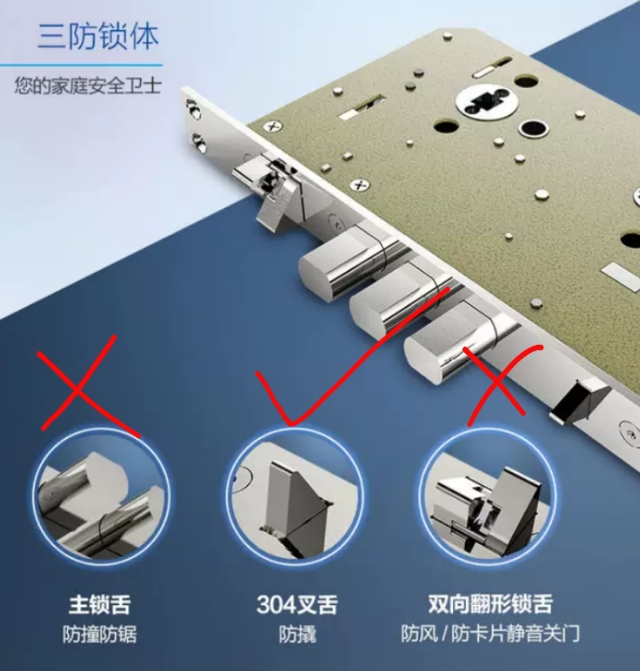 三防锁体

您的家庭安全卫士

主锁舌
防撞防锯

304叉舌
防撬

双向翻形锁舌
防风 / 防卡片静音关门