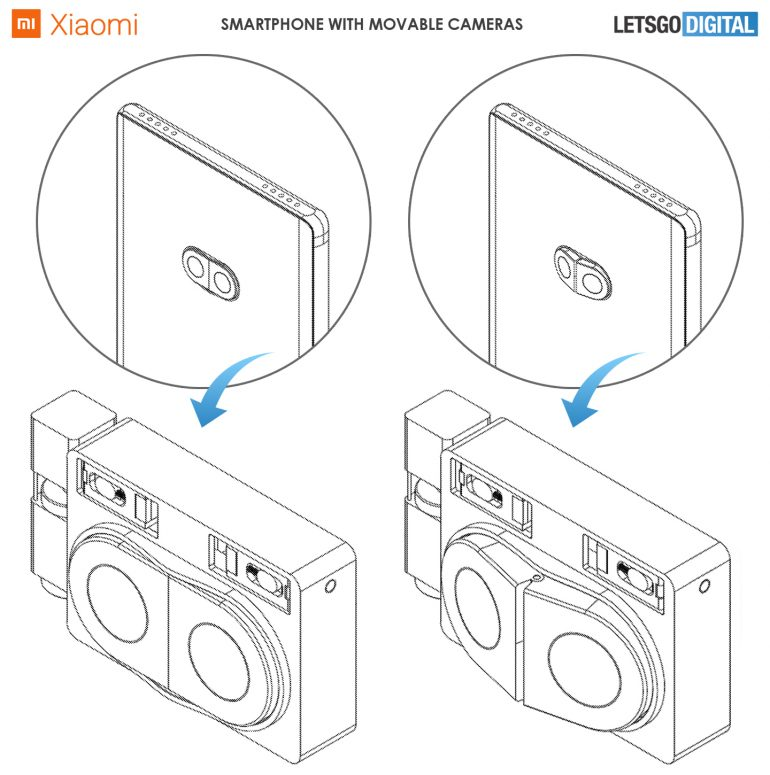 mi Xiaomi

SMARTPHONE WITH MOVABLE CAMERAS

LETSGO DIGITAL