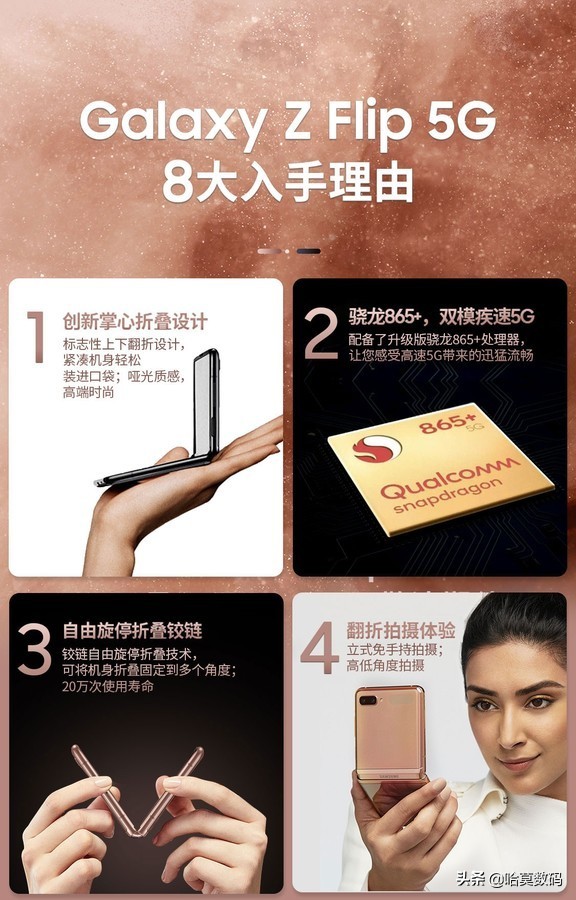 Galaxy Z Flip 5G
8大入手理由

1 创新掌心折叠设计
标志性上下翻折设计，紧凑机身轻松装进口袋；哑光质感，高端时尚

2 骁龙865+，双模疾速5G
配备了升级版骁龙865+处理器，让您感受高速5G带来的迅猛流畅

865+ 5G
Qualcomm snapdragon

3 自由旋停折叠铰链
铰链自由旋停折叠技术，可将机身折叠固定到多个角度；20万次使用寿命

4 翻折拍摄体验
立式免手持拍摄；高低角度拍摄

头条 @哈莫数码