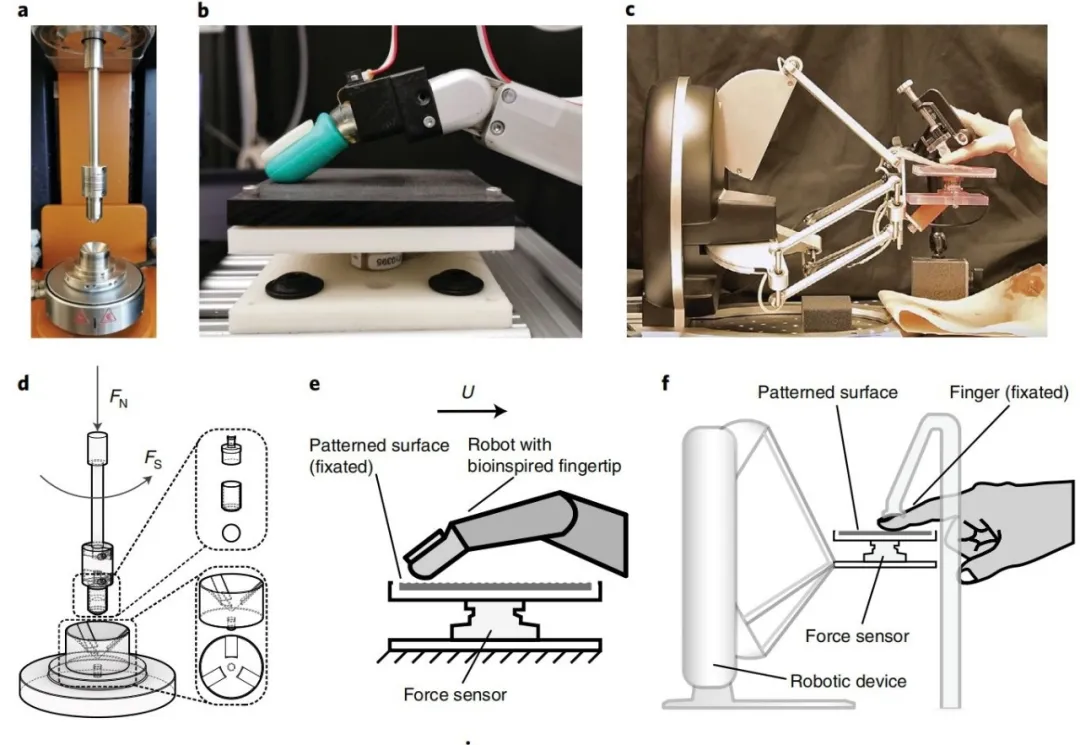 a

b

c

d

$F_N$

$F_S$

e

$U$

Patterned surface (fixated)

Robot with bioinspired fingertip

Force sensor

f

Patterned surface

Finger (fixated)

Force sensor

Robotic device