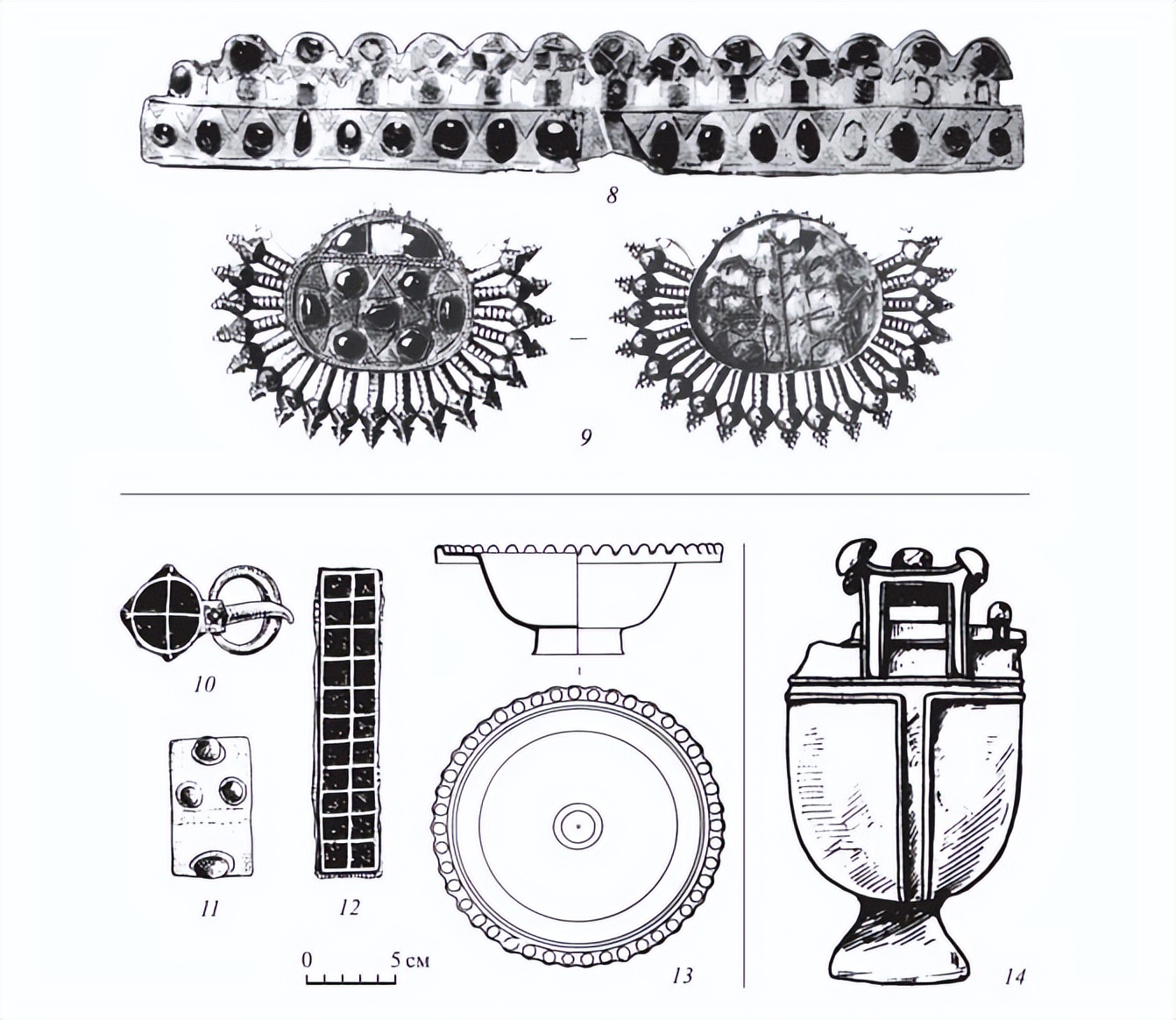 8

9

10

11

12

0 5 см

13

14