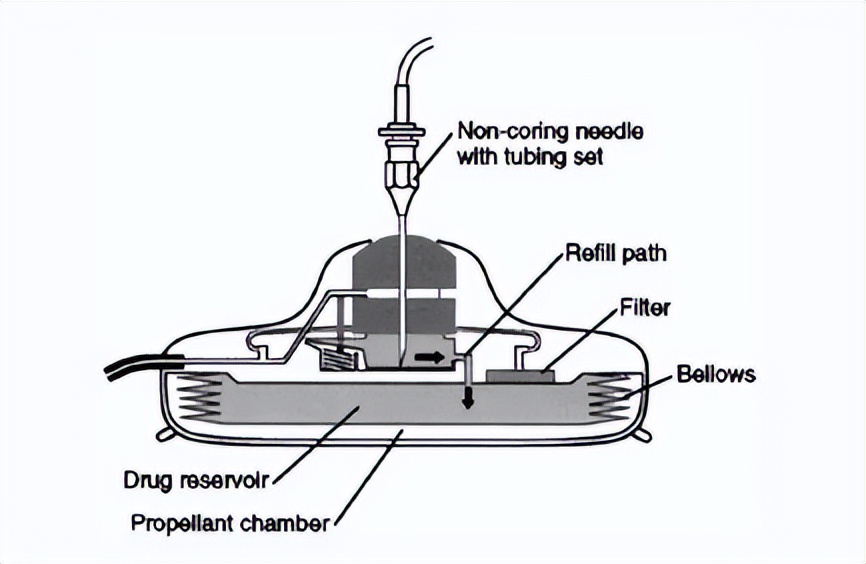 Non-coring needle with tubing set

Refill path

Filter

Bellows

Drug reservoir

Propellant chamber