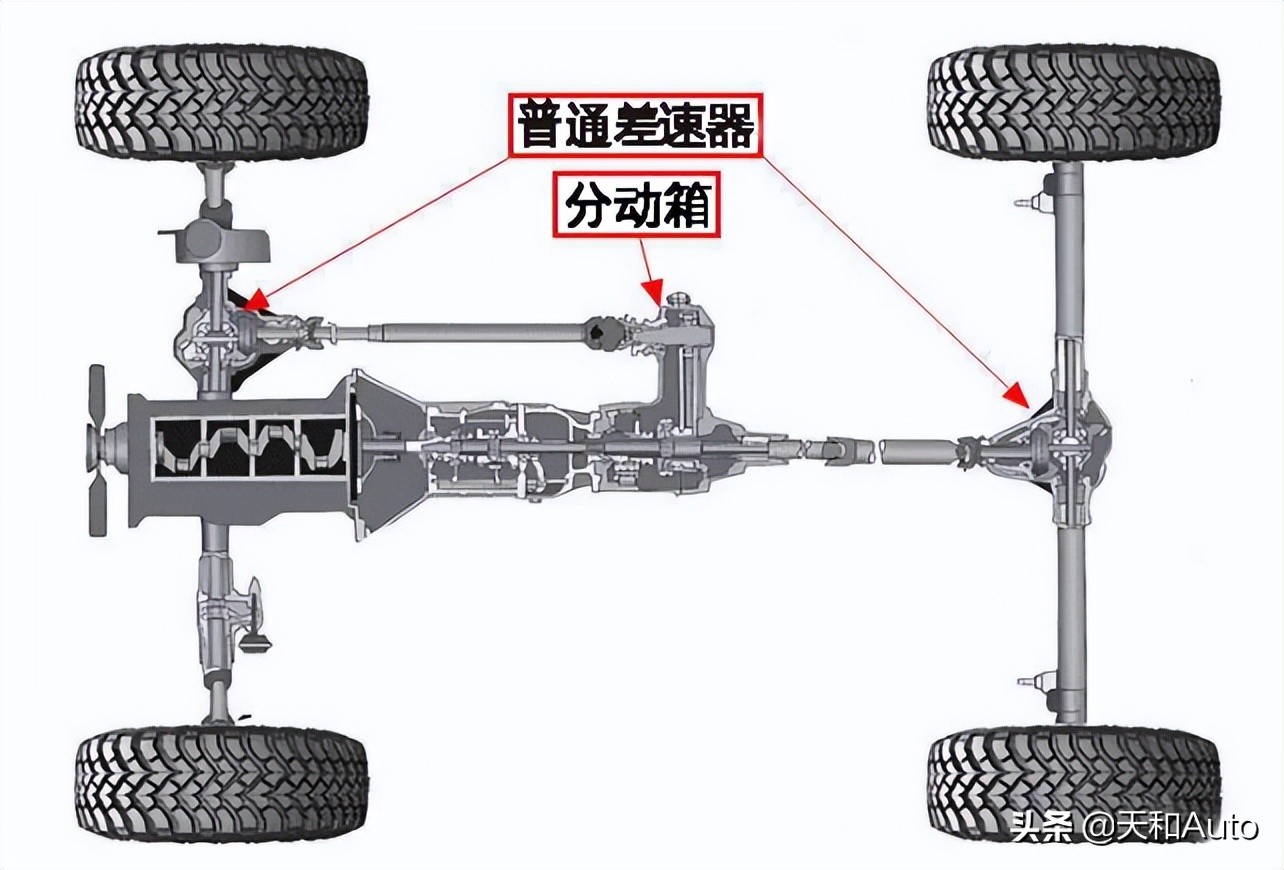 普通差速器

分动箱

头条 @天和Auto