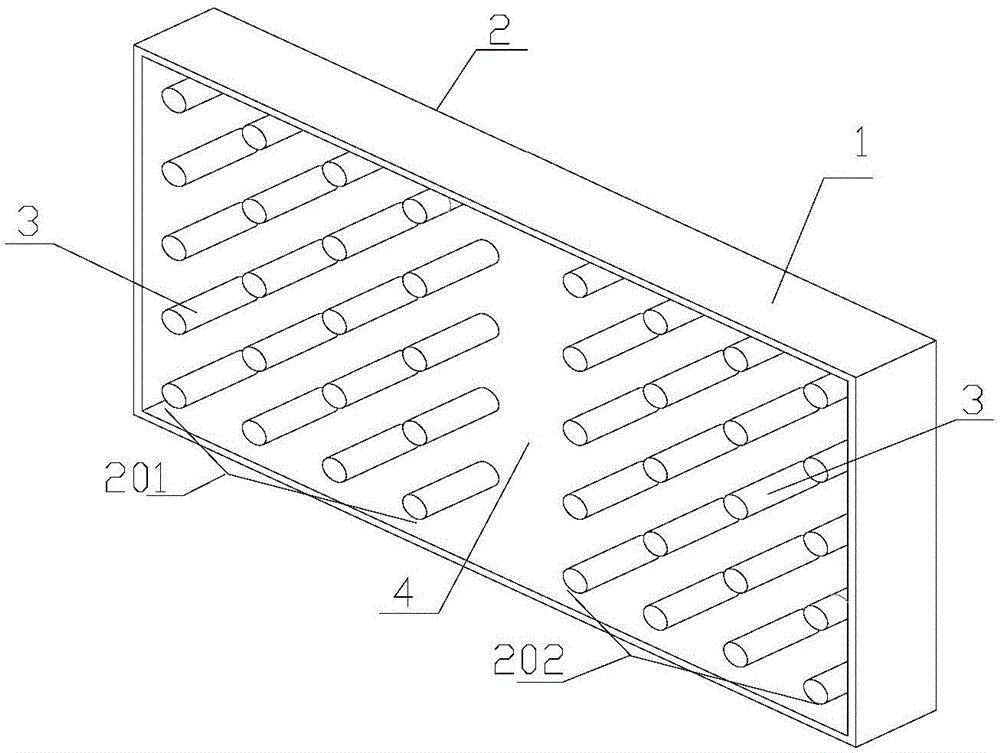 2
1
3
3
201
4
202