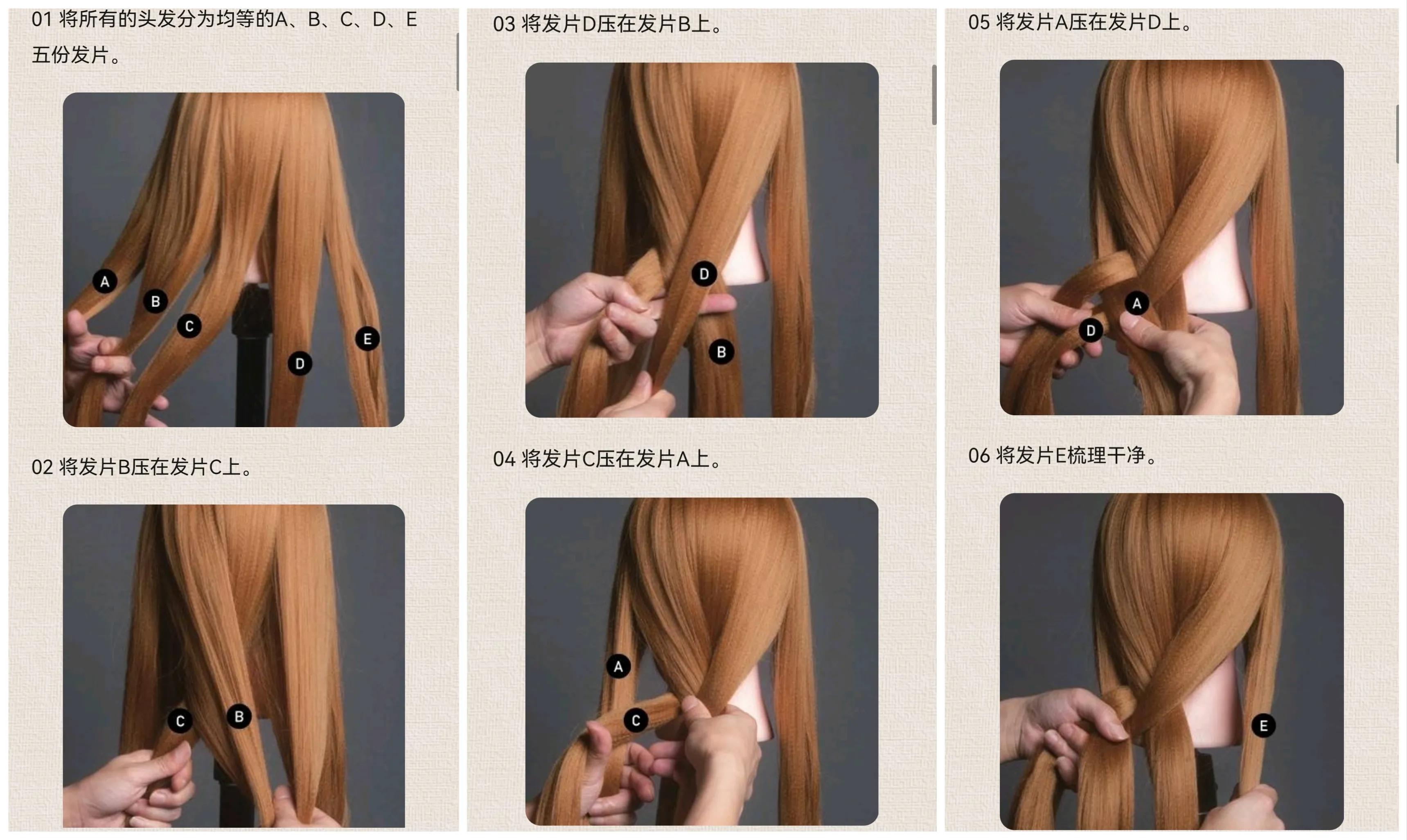 01 将所有的头发分为均等的A、B、C、D、E五份发片。

A
B
C
D
E

02 将发片B压在发片C上。

C
B

03 将发片D压在发片B上。

D
B

04 将发片C压在发片A上。

A
C

05 将发片A压在发片D上。

A
D

06 将发片E梳理干净。

E