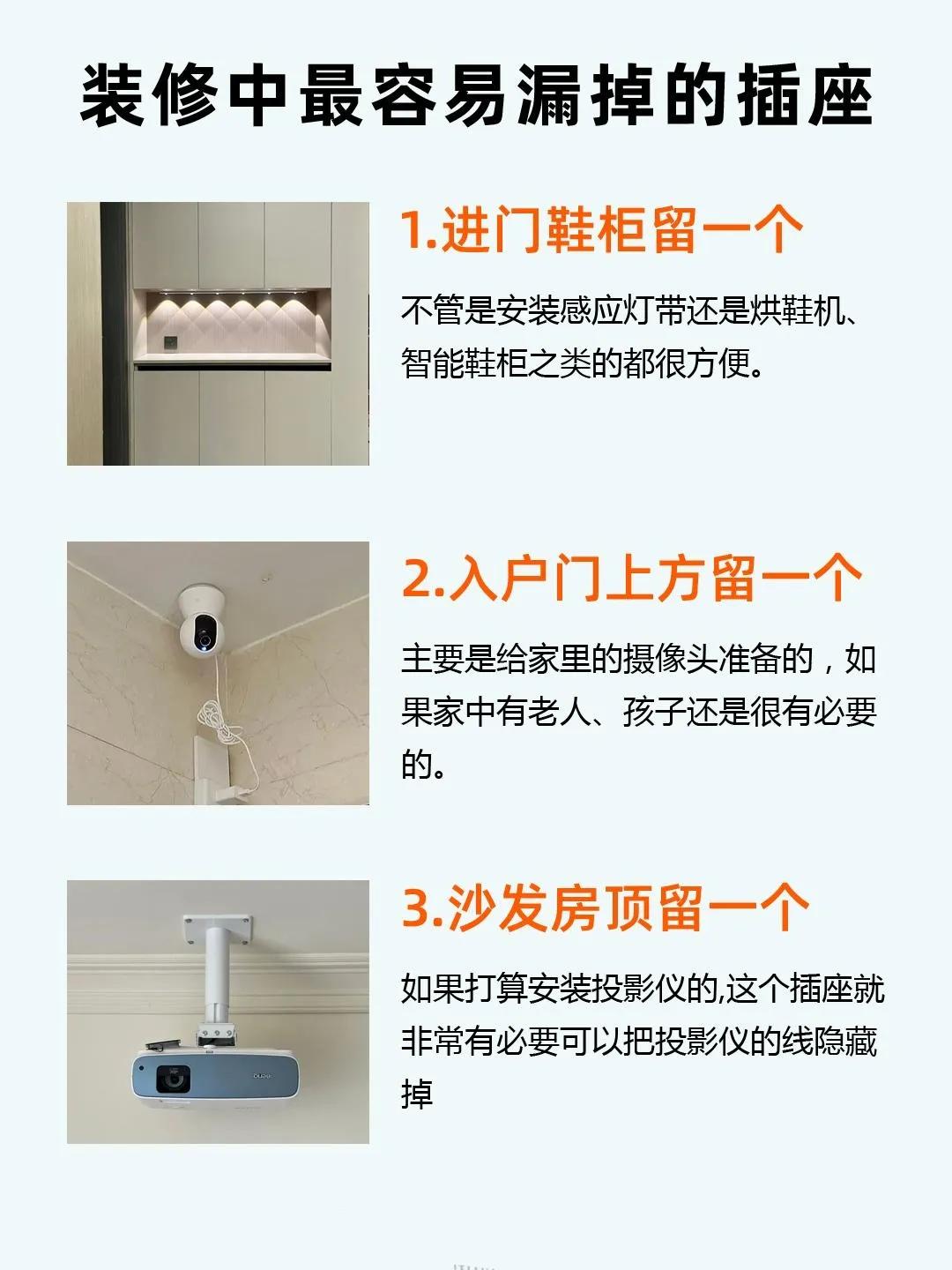 装修中最容易漏掉的插座

1.进门鞋柜留一个

不管是安装感应灯带还是烘鞋机、智能鞋柜之类的都很方便。

2.入户门上方留一个

主要是给家里的摄像头准备的，如果家中有老人、孩子还是很有必要的。

3.沙发房顶留一个

如果打算安装投影仪的,这个插座就非常有必要可以把投影仪的线隐藏掉