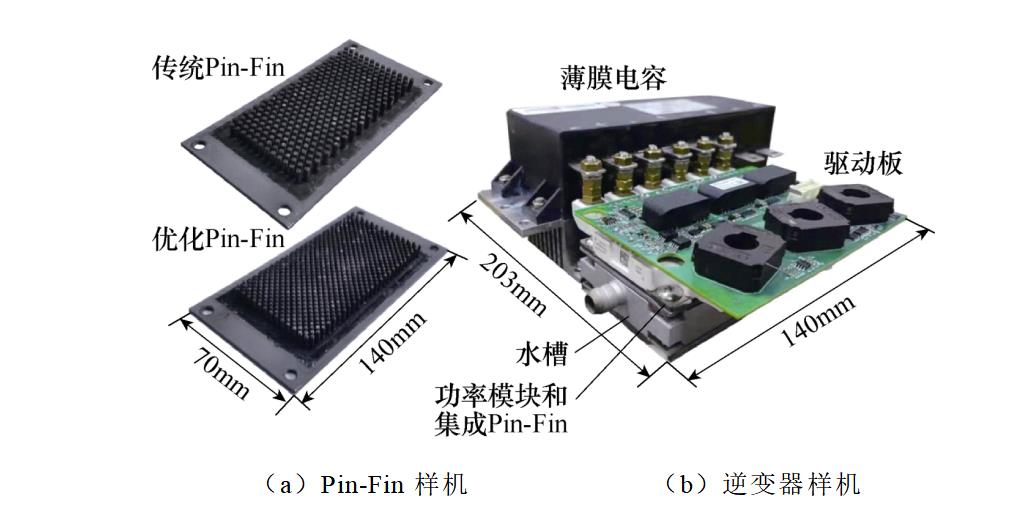 传统Pin-Fin

优化Pin-Fin

70mm

140mm

薄膜电容

驱动板

203mm

140mm

水槽

功率模块和集成Pin-Fin

（a）Pin-Fin 样机

（b）逆变器样机