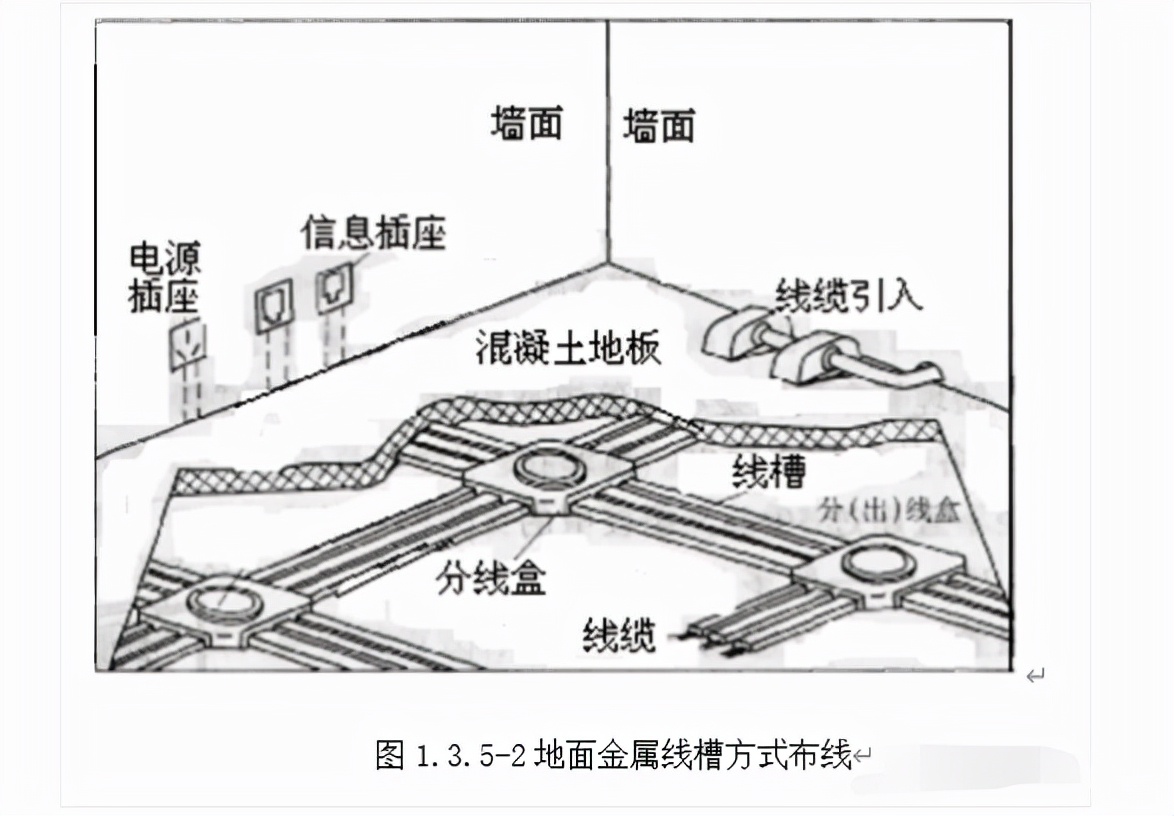 墙面
墙面
信息插座
电源插座
线缆引入
混凝土地板
线槽
分(出)线盒
分线盒
线缆

图 1.3.5-2 地面金属线槽方式布线