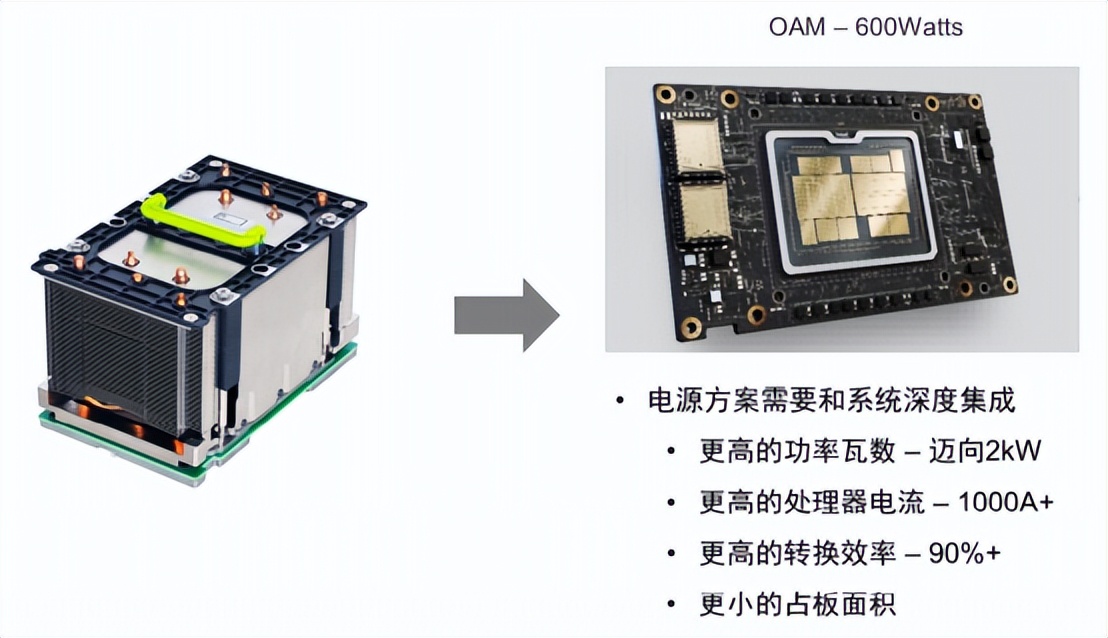 OAM – 600Watts

• 电源方案需要和系统深度集成
  • 更高的功率瓦数 – 迈向2kW
  • 更高的处理器电流 – 1000A+
  • 更高的转换效率 – 90%+
  • 更小的占板面积