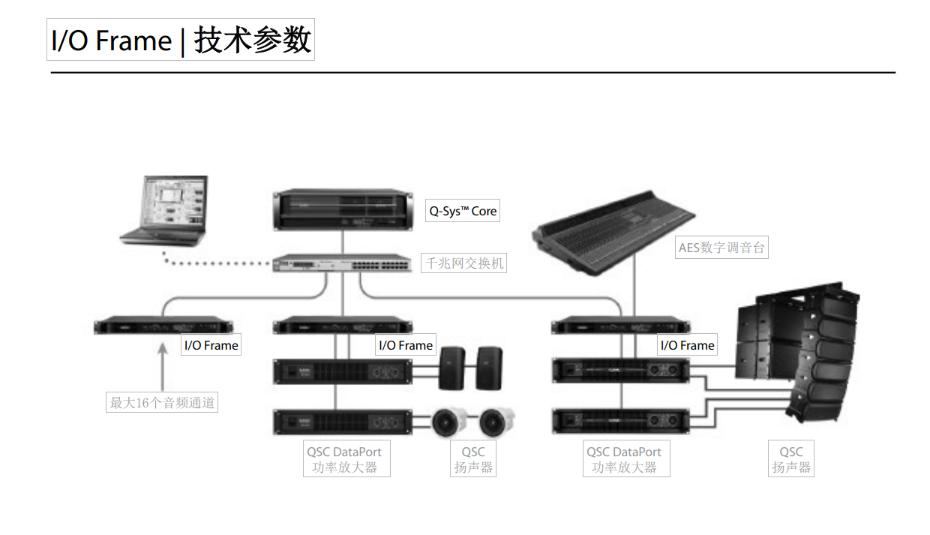 I/O Frame | 技术参数

Q-Sys™ Core

千兆网交换机

AES数字调音台

I/O Frame

I/O Frame

I/O Frame

最大16个音频通道

QSC DataPort
功率放大器

QSC
扬声器

QSC DataPort
功率放大器

QSC
扬声器