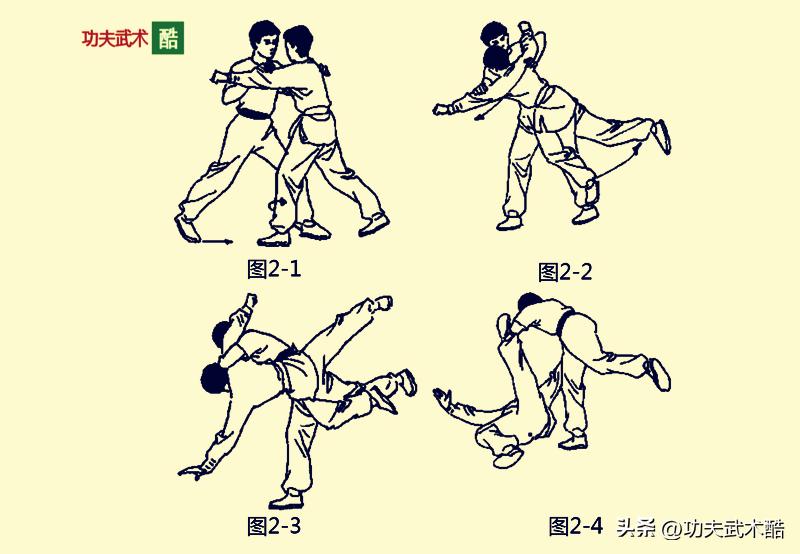 功夫武术 酷

图2-1

图2-2

图2-3

图2-4 头条 @功夫武术酷