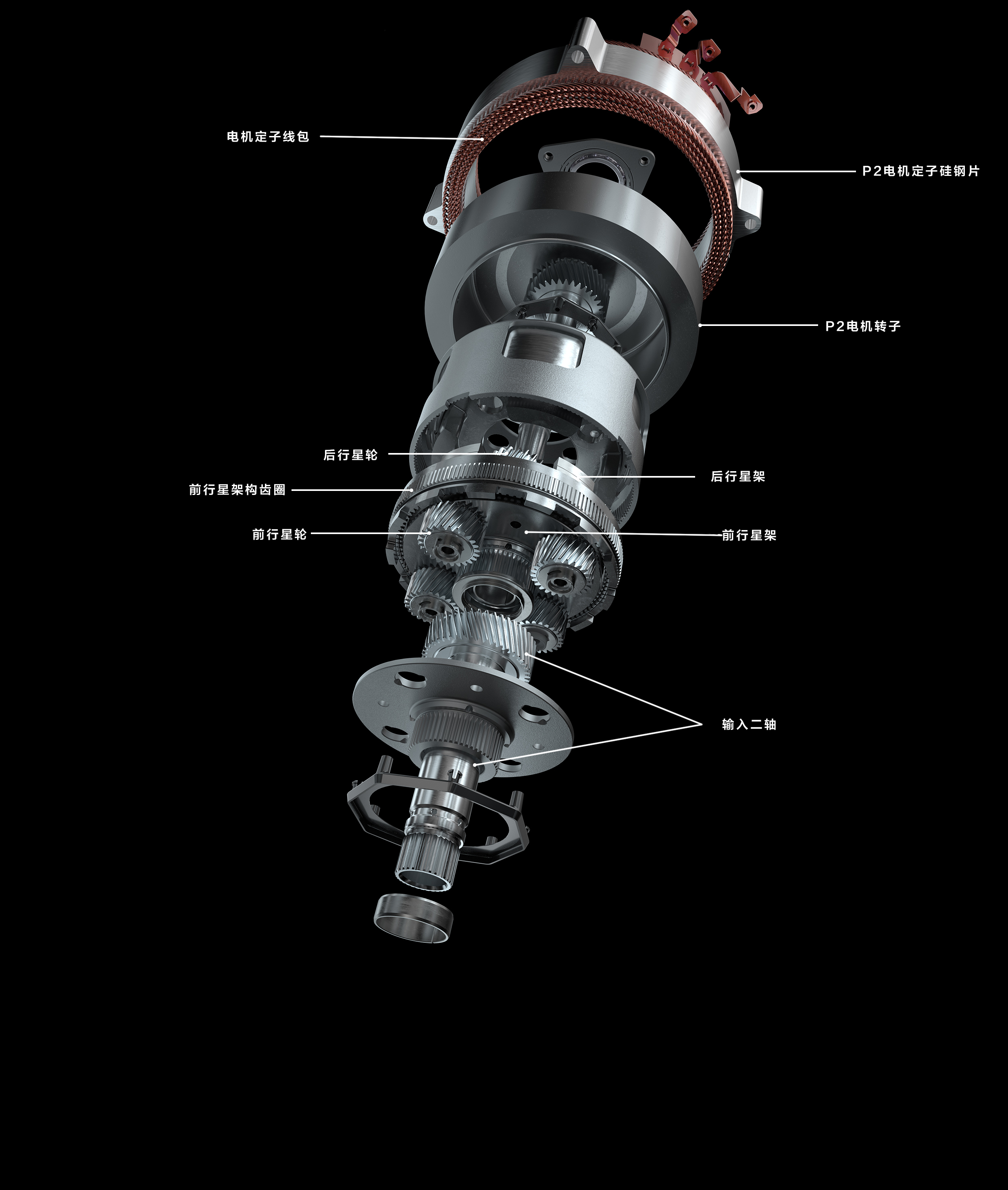 电机定子线包

P2电机定子硅钢片

P2电机转子

后行星轮

后行星架

前行星架构齿圈

前行星轮

前行星架

输入二轴