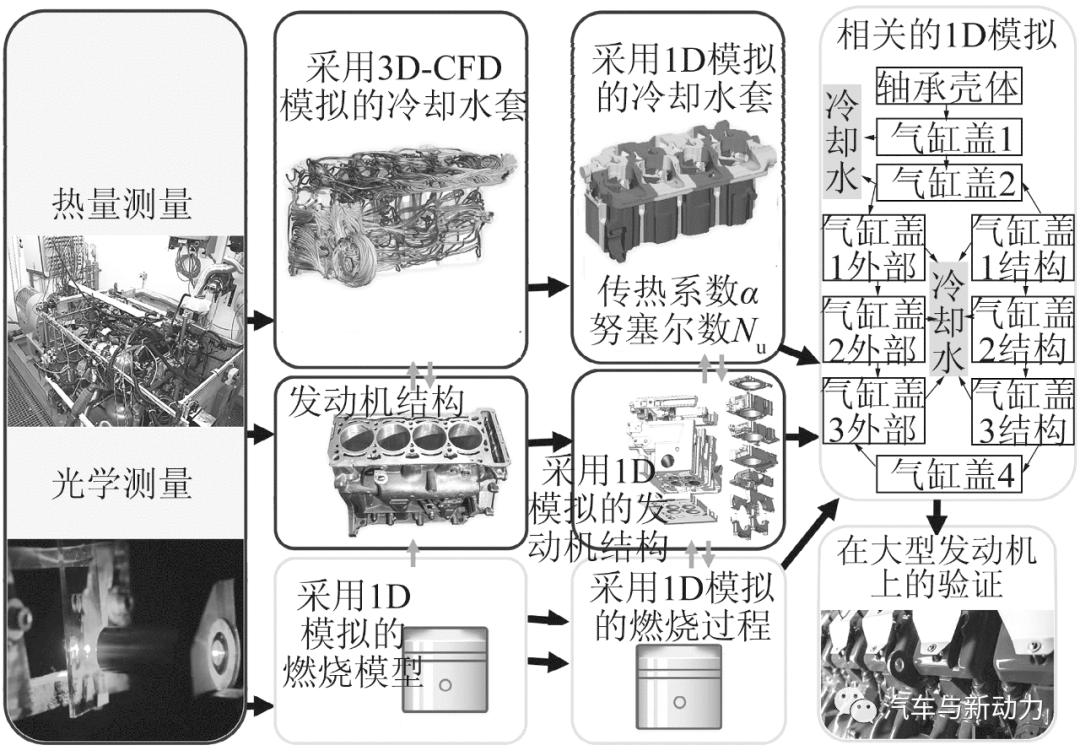 热量测量

光学测量

采用3D-CFD模拟的冷却水套

发动机结构

采用1D模拟的燃烧模型

采用1D模拟的冷却水套

传热系数$\alpha$
努塞尔数$N_u$

采用1D模拟的发动机结构

采用1D模拟的燃烧过程

相关的1D模拟

轴承壳体

冷却水

气缸盖1

气缸盖2

气缸盖1外部

气缸盖1结构

冷却水

气缸盖2外部

气缸盖2结构

气缸盖3外部

气缸盖3结构

气缸盖4

在大型发动机上的验证

汽车与新动力