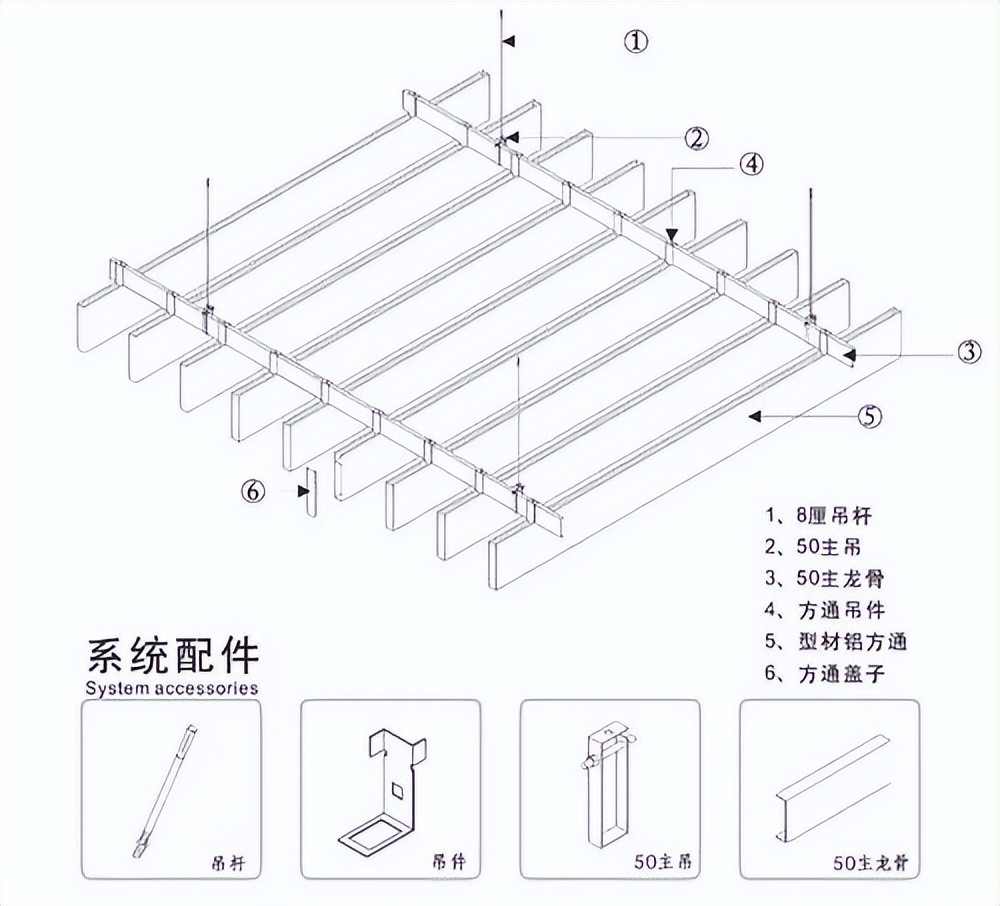 ①
②
④
③
⑤
⑥

1、8厘吊杆
2、50主吊
3、50主龙骨
4、方通吊件
5、型材铝方通
6、方通盖子

系统配件
System accessories

吊杆

吊件

50主吊

50主龙骨