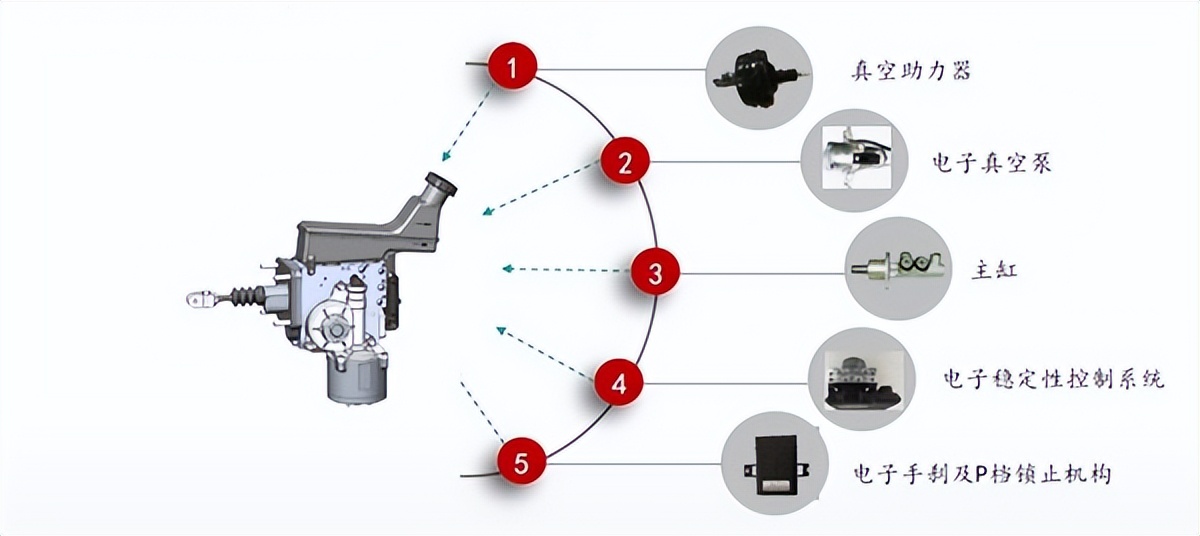 1
真空助力器

2
电子真空泵

3
主缸

4
电子稳定性控制系统

5
电子手刹及P档锁止机构