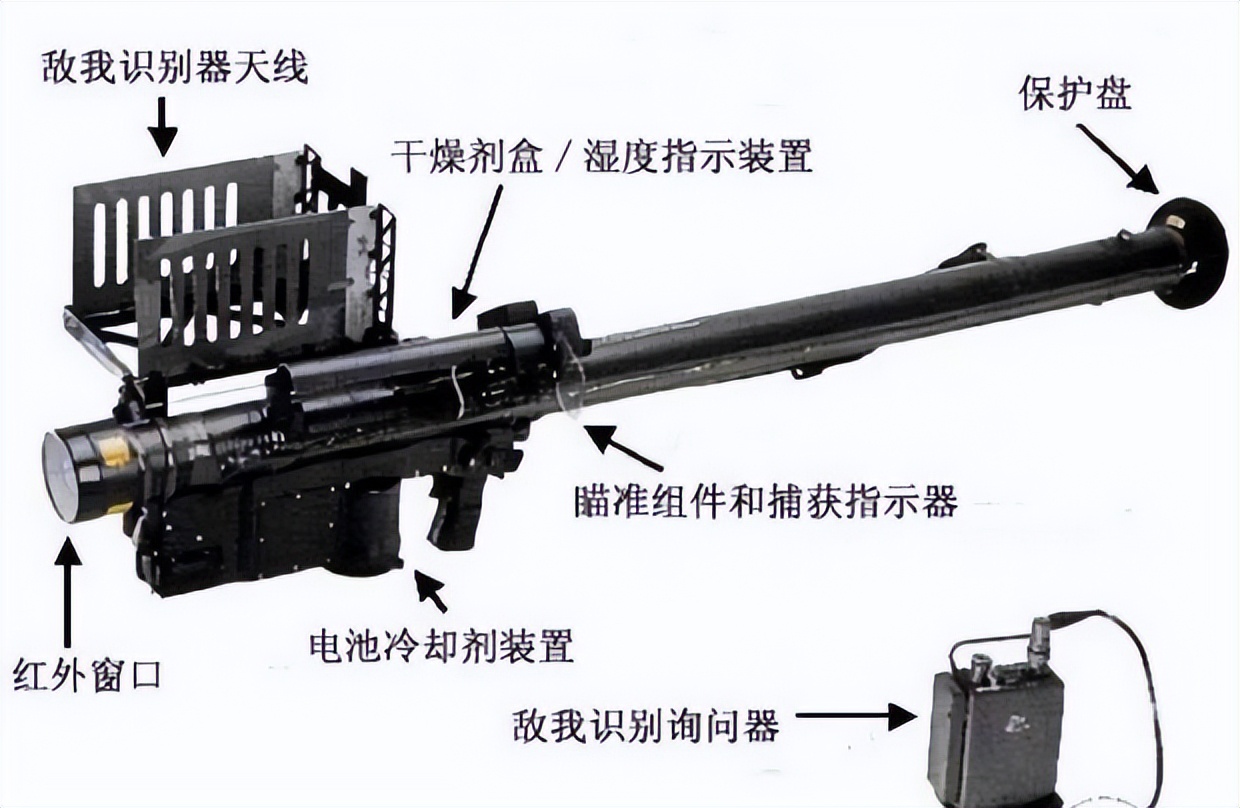 敌我识别器天线

保护盘

干燥剂盒 / 湿度指示装置

瞄准组件和捕获指示器

电池冷却剂装置

红外窗口

敌我识别询问器