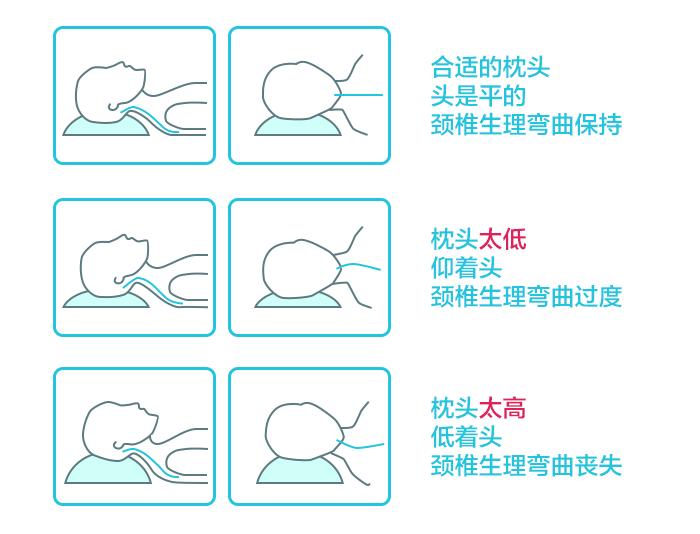 合适的枕头
头是平的
颈椎生理弯曲保持

枕头太低
仰着头
颈椎生理弯曲过度

枕头太高
低着头
颈椎生理弯曲丧失