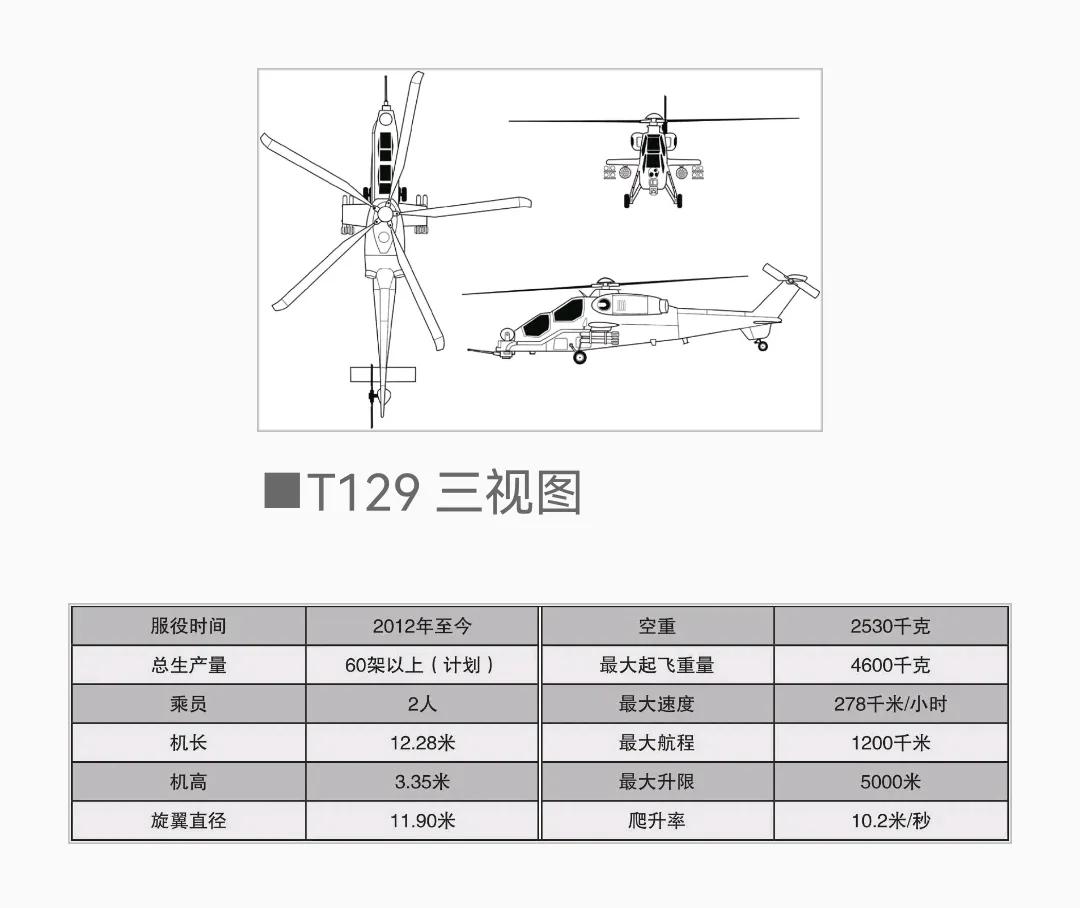 ■T129 三视图

| 服役时间 | 2012年至今 | 空重 | 2530千克 |
|---|---|---|---|
| 总生产量 | 60架以上（计划） | 最大起飞重量 | 4600千克 |
| 乘员 | 2人 | 最大速度 | 278千米/小时 |
| 机长 | 12.28米 | 最大航程 | 1200千米 |
| 机高 | 3.35米 | 最大升限 | 5000米 |
| 旋翼直径 | 11.90米 | 爬升率 | 10.2米/秒 |