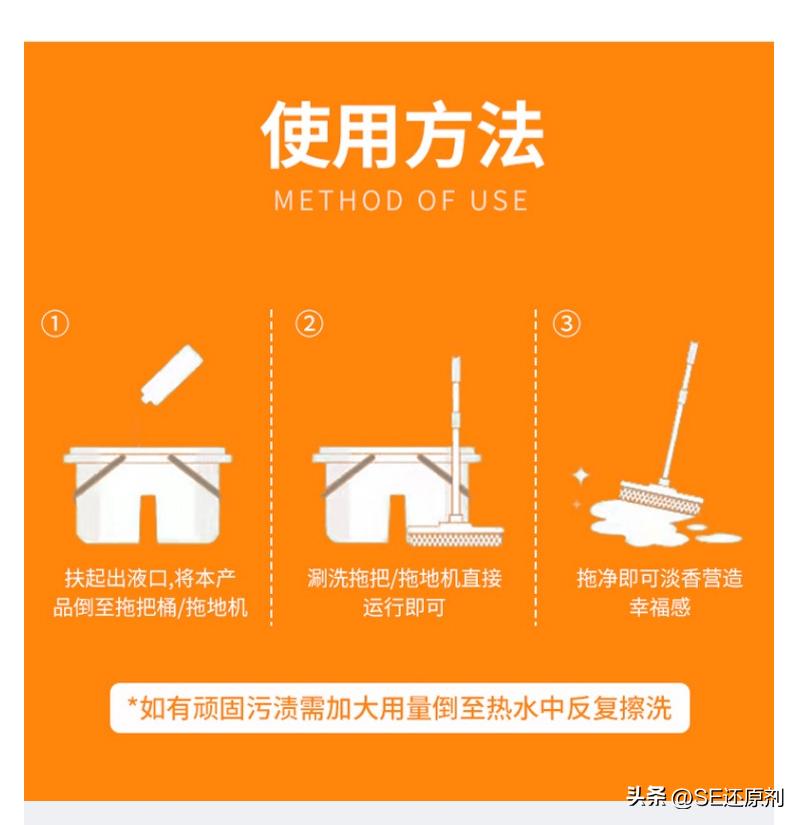 使用方法
METHOD OF USE

①
扶起出液口,将本产品倒至拖把桶/拖地机

②
涮洗拖把/拖地机直接运行即可

③
拖净即可淡香营造幸福感

*如有顽固污渍需加大用量倒至热水中反复擦洗

头条 @SE还原剂