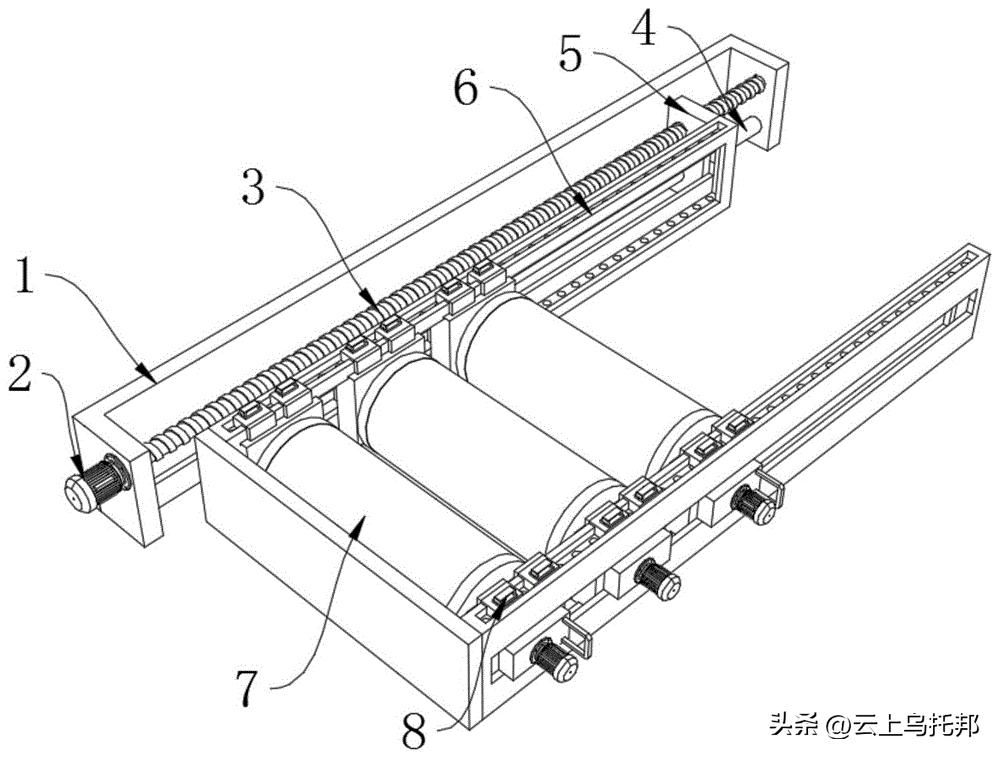 4
5
6
3
1
2
7
8
头条 @云上乌托邦