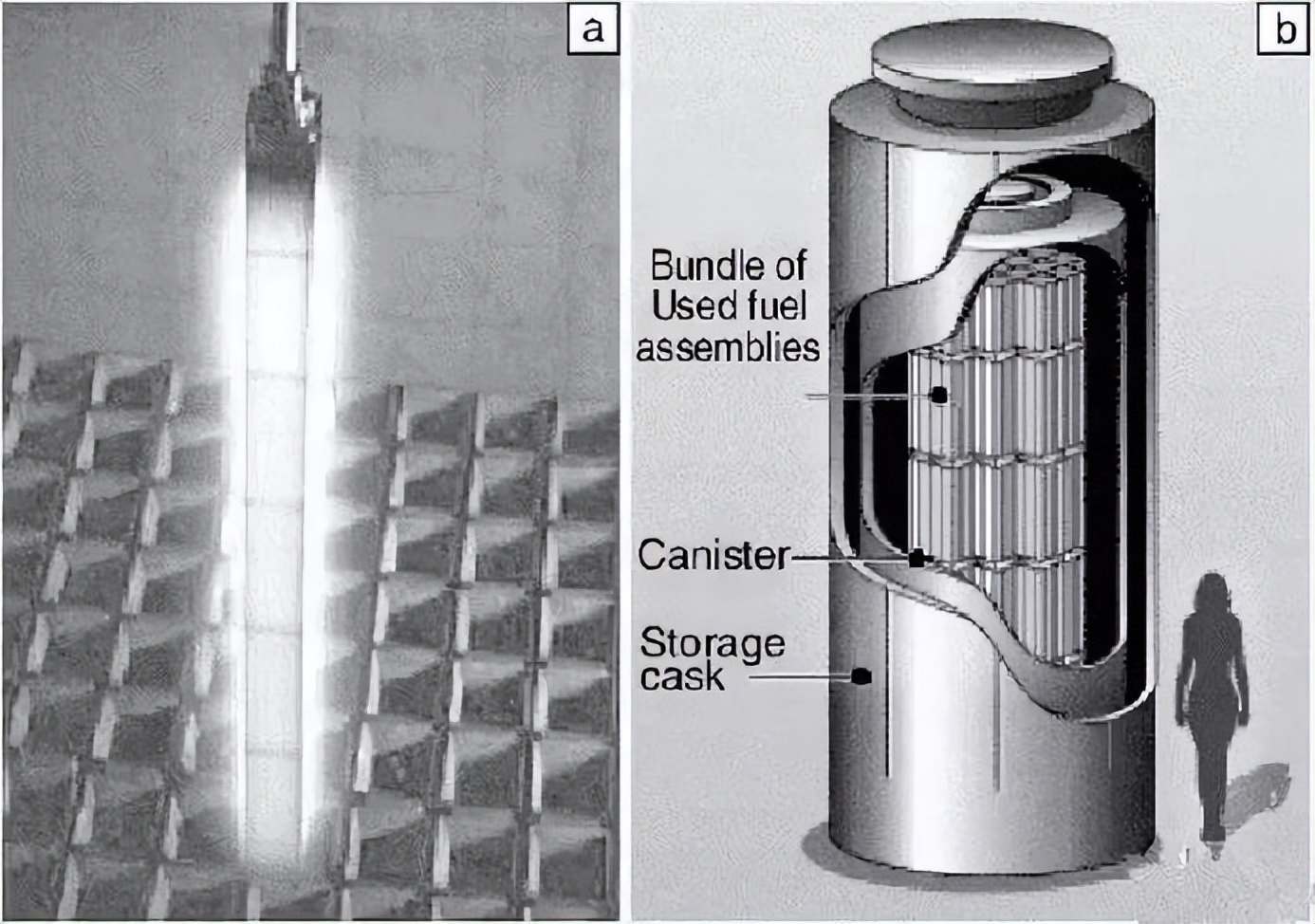 a

b

Bundle of Used fuel assemblies

Canister

Storage cask