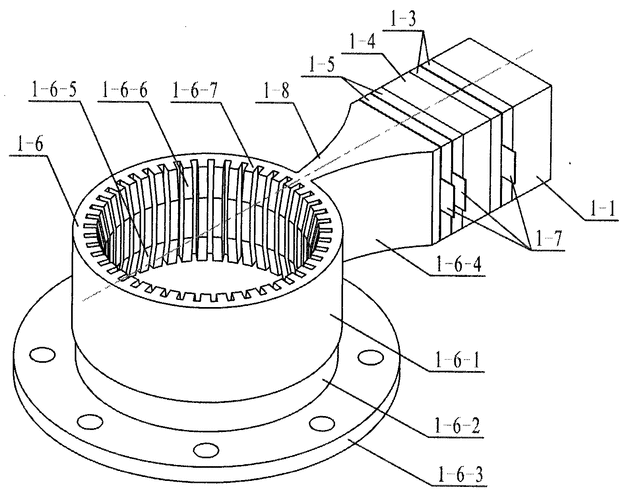 1-3
1-4
1-5
1-6-5
1-6-6
1-6-7
1-8
1-6
1-1
1-7
1-6-4
1-6-1
1-6-2
1-6-3