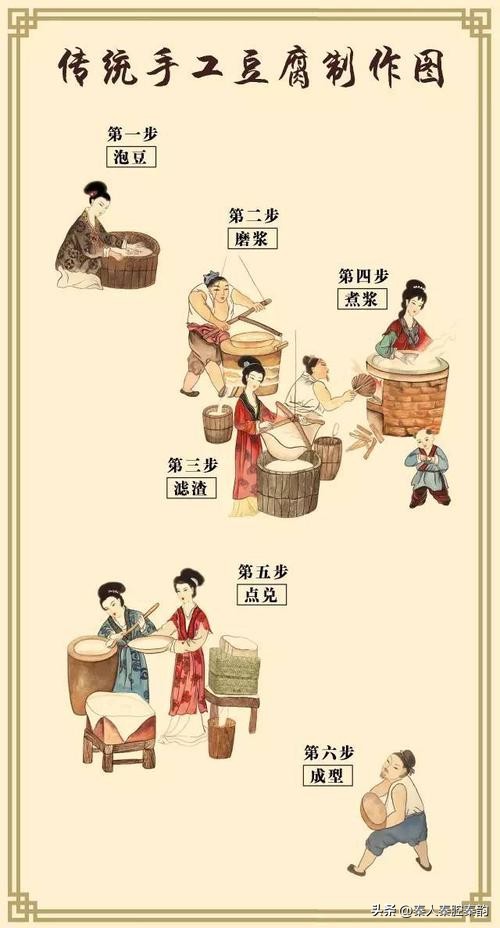 传统手工豆腐制作图

第一步
泡豆

第二步
磨浆

第四步
煮浆

第三步
滤渣

第五步
点兑

第六步
成型

头条 @秦人秦腔秦韵