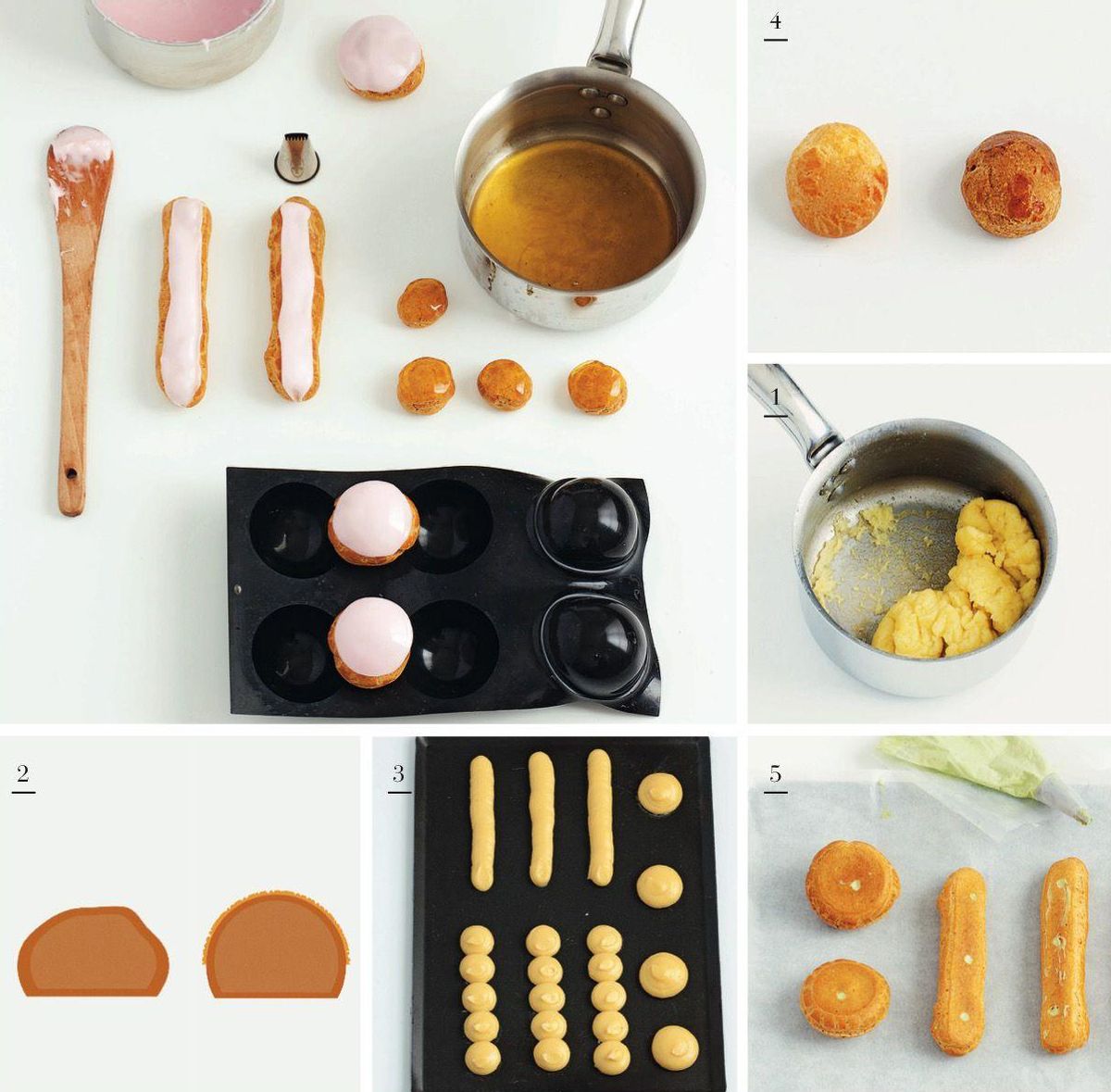 4

1

2

3

5