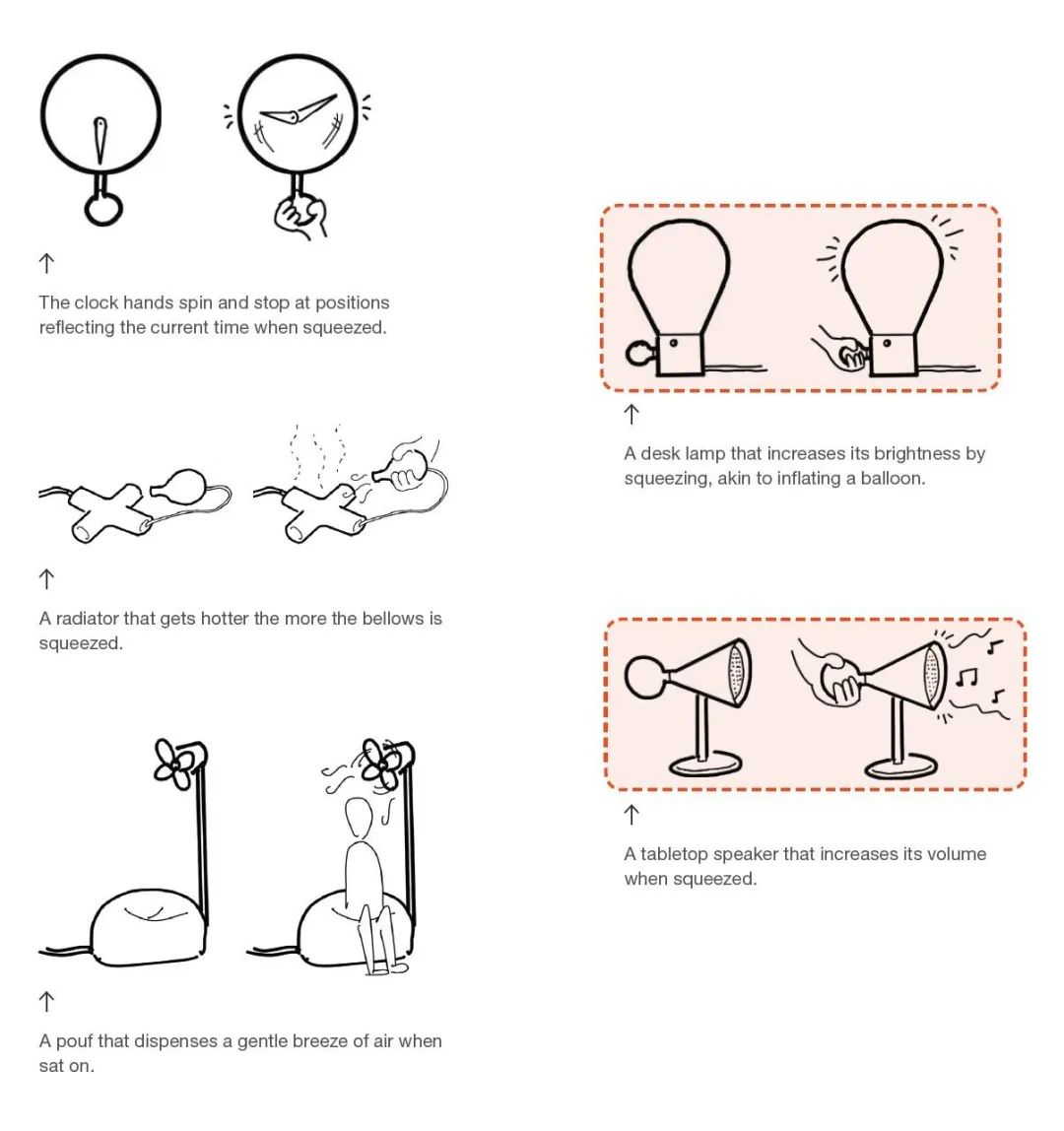 ↑

The clock hands spin and stop at positions reflecting the current time when squeezed.

↑

A radiator that gets hotter the more the bellows is squeezed.

↑

A pouf that dispenses a gentle breeze of air when sat on.

↑

A desk lamp that increases its brightness by squeezing, akin to inflating a balloon.

↑

A tabletop speaker that increases its volume when squeezed.