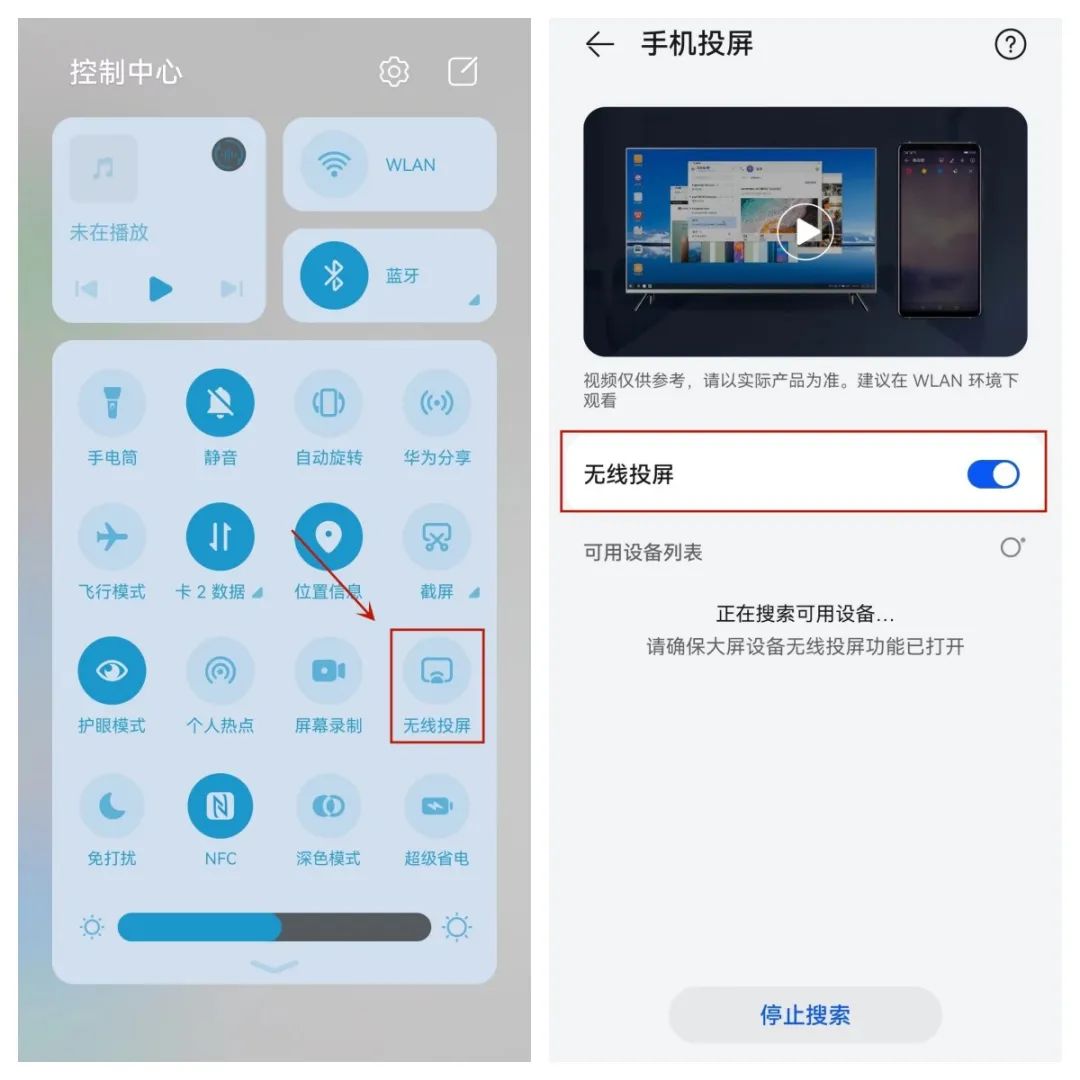 控制中心

未在播放

WLAN

蓝牙

手电筒
静音
自动旋转
华为分享

飞行模式
卡 2 数据
位置信息
截屏

护眼模式
个人热点
屏幕录制
无线投屏

免打扰
NFC
深色模式
超级省电

手机投屏

视频仅供参考，请以实际产品为准。建议在 WLAN 环境下观看

无线投屏

可用设备列表

正在搜索可用设备...
请确保大屏设备无线投屏功能已打开

停止搜索