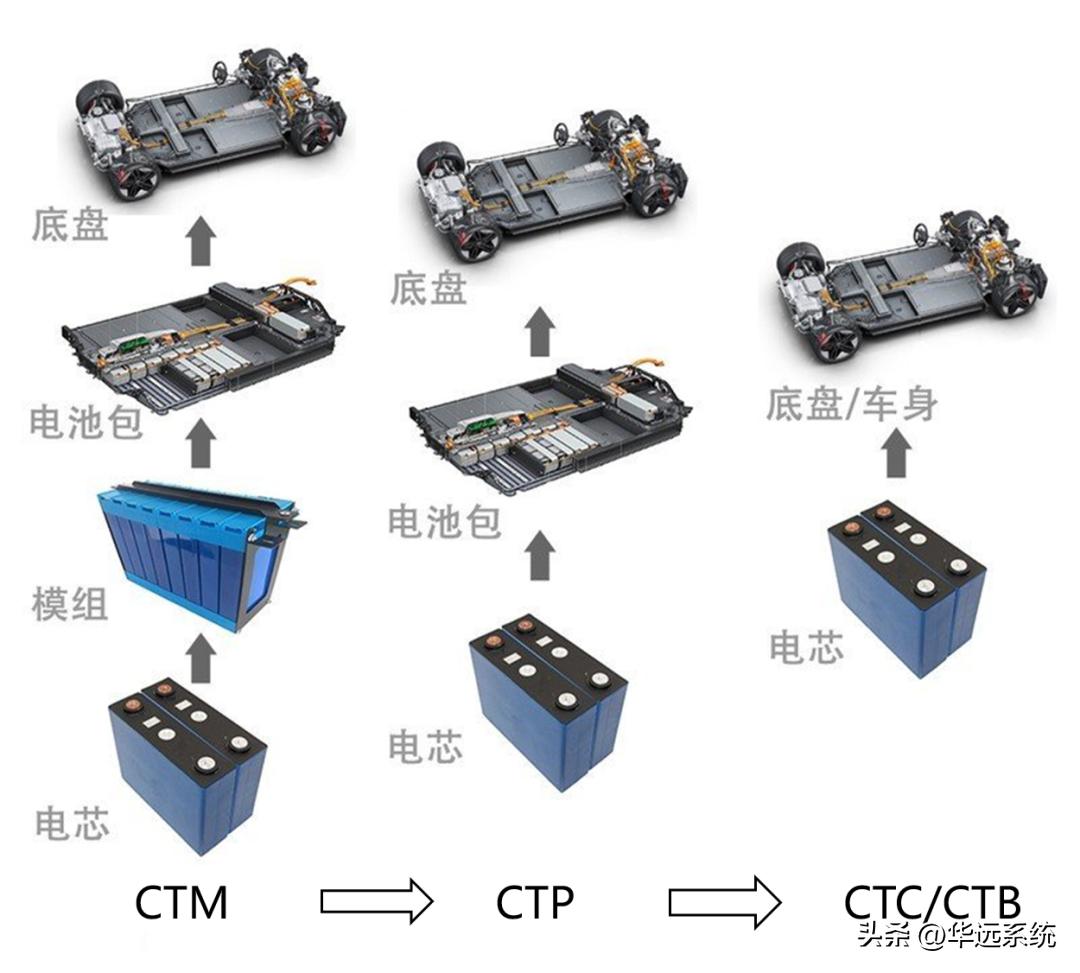 底盘

电池包

模组

电芯

底盘

电池包

电芯

底盘/车身

电芯

CTM

CTP

CTC/CTB

头条 @华远系统