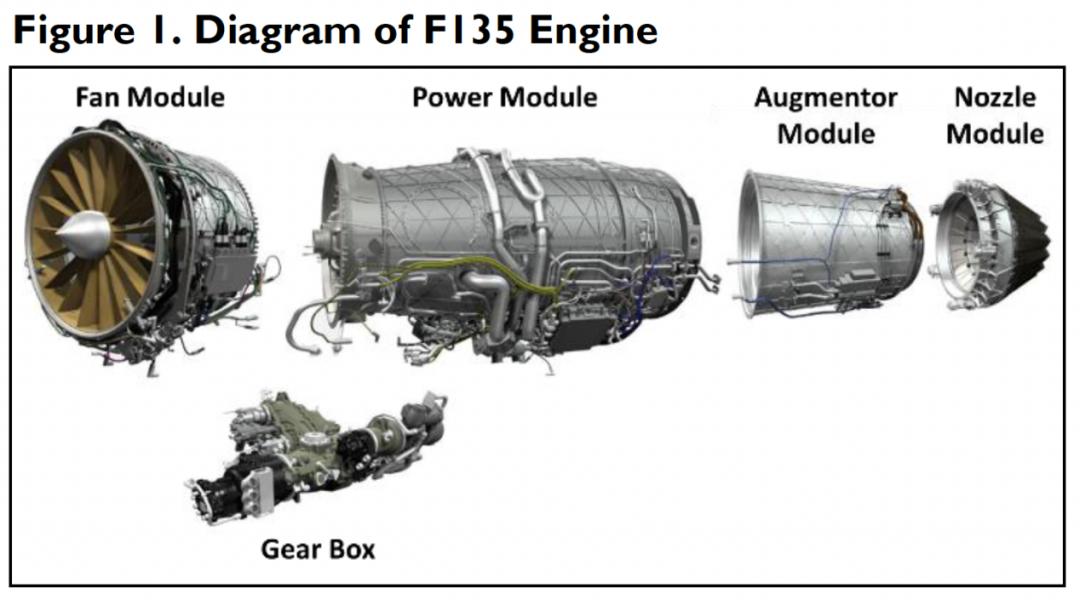 Figure 1. Diagram of F135 Engine

Fan Module

Power Module

Augmentor Module

Nozzle Module

Gear Box