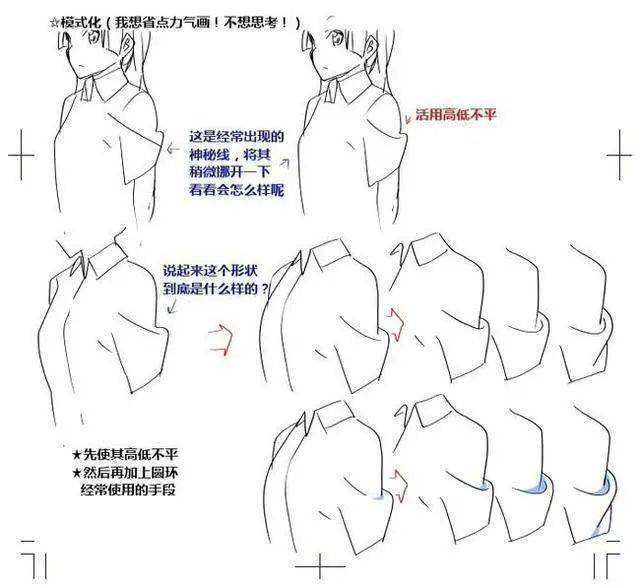 ☆模式化（我想省点力气画！不想思考！）

这是经常出现的神秘线，将其稍微挪开一下看看会怎么样呢

活用高低不平

说起来这个形状到底是什么样的？

★先使其高低不平
★然后再加上圆环
经常使用的手段