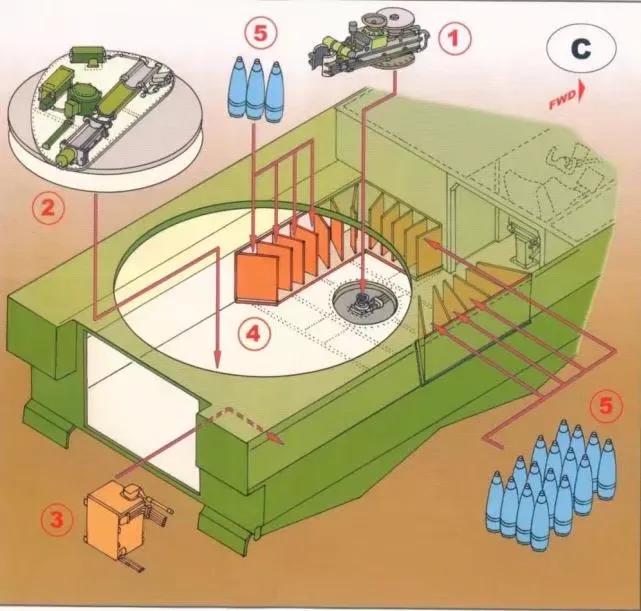 5
1
C
FWD
2
4
5
3