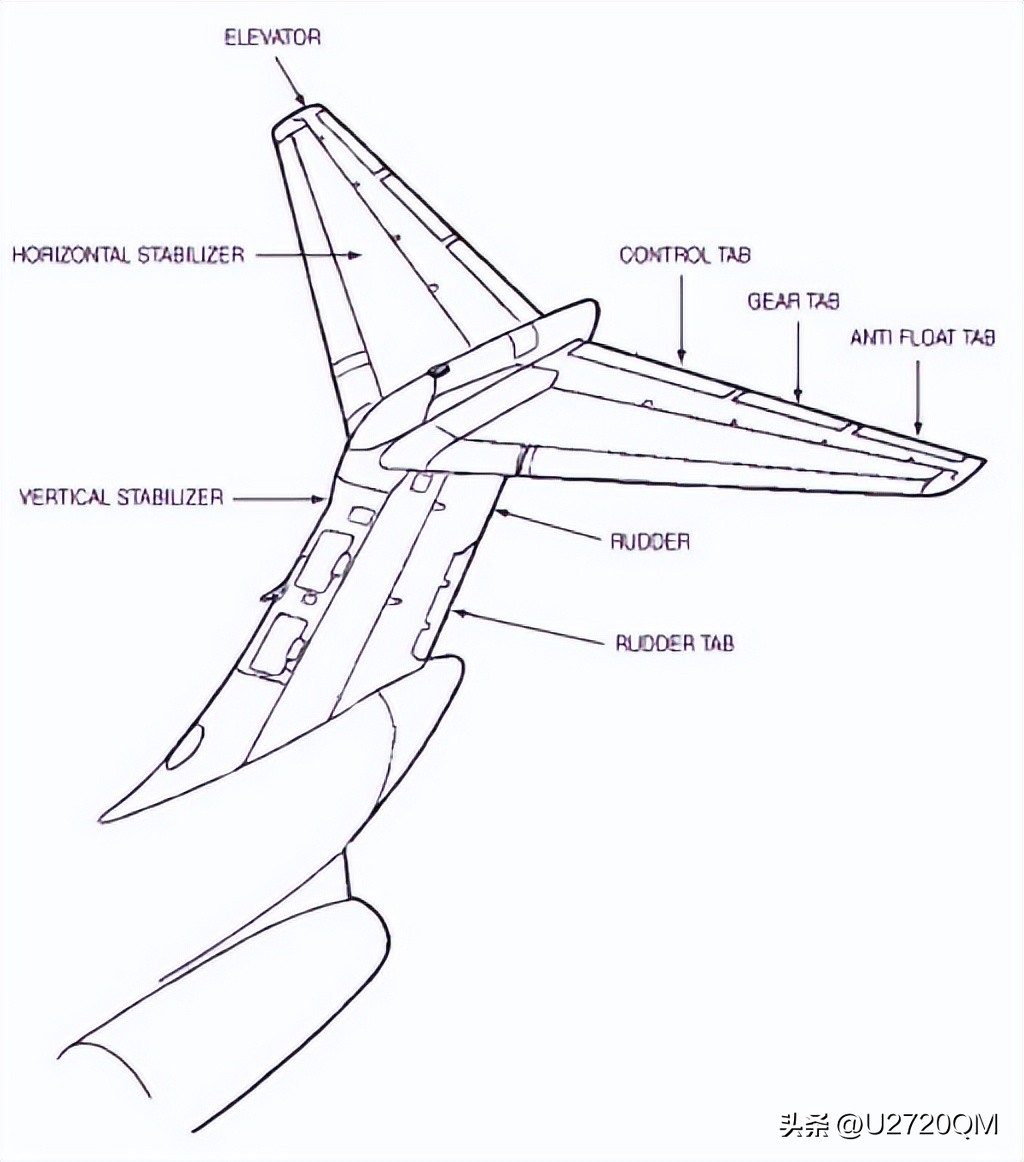 ELEVATOR

HORIZONTAL STABILIZER

CONTROL TAB

GEAR TAB

ANTI FLOAT TAB

VERTICAL STABILIZER

RUDDER

RUDDER TAB

头条 @U2720QM