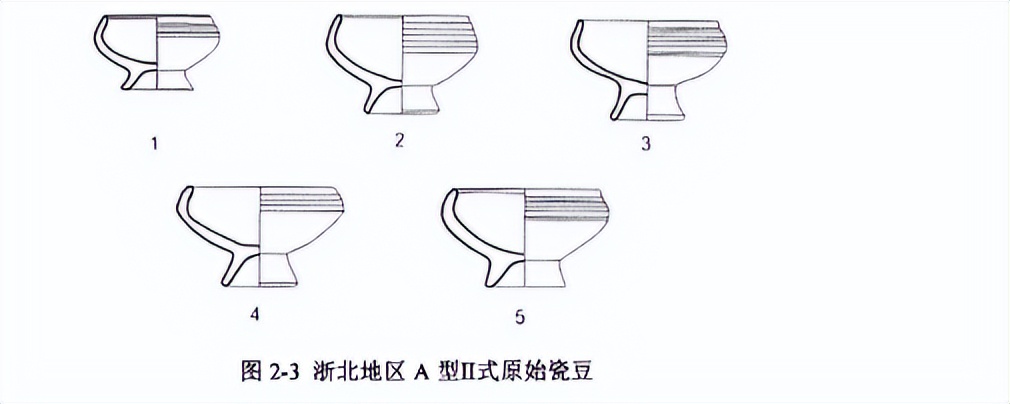 1

2

3

4

5

图 2-3 浙北地区 A 型II式原始瓷豆