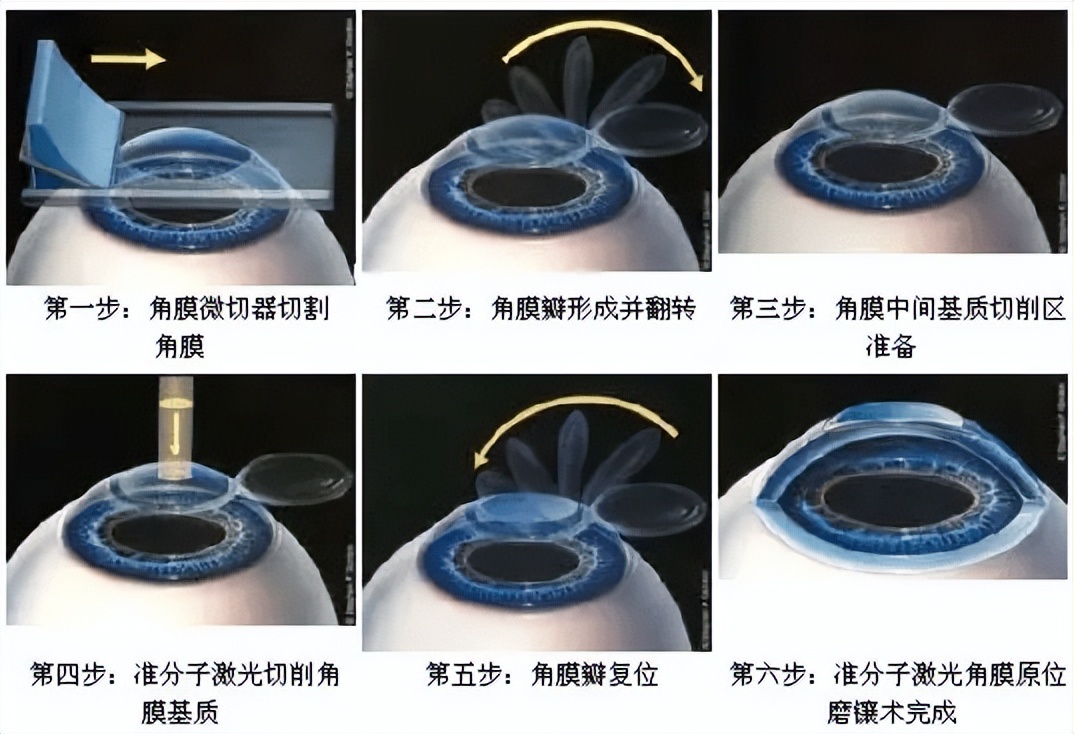 第一步：角膜微切器切割角膜

第二步：角膜瓣形成并翻转

第三步：角膜中间基质切削区准备

第四步：准分子激光切削角膜基质

第五步：角膜瓣复位

第六步：准分子激光角膜原位磨镶术完成