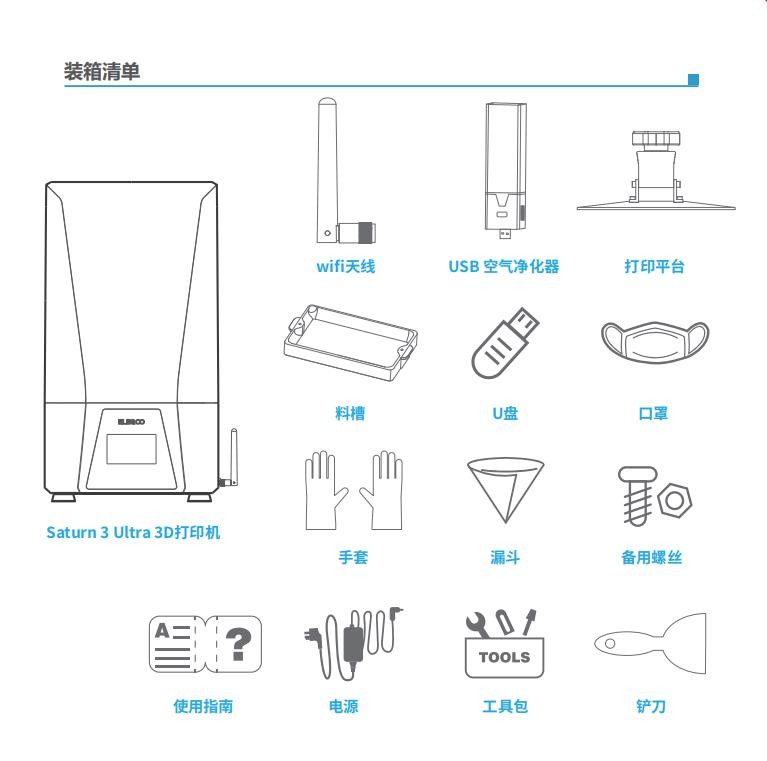 装箱清单

ELEGOO

Saturn 3 Ultra 3D打印机

wifi天线

USB 空气净化器

打印平台

料槽

U盘

口罩

手套

漏斗

备用螺丝

A

?

使用指南

电源

TOOLS

工具包

铲刀