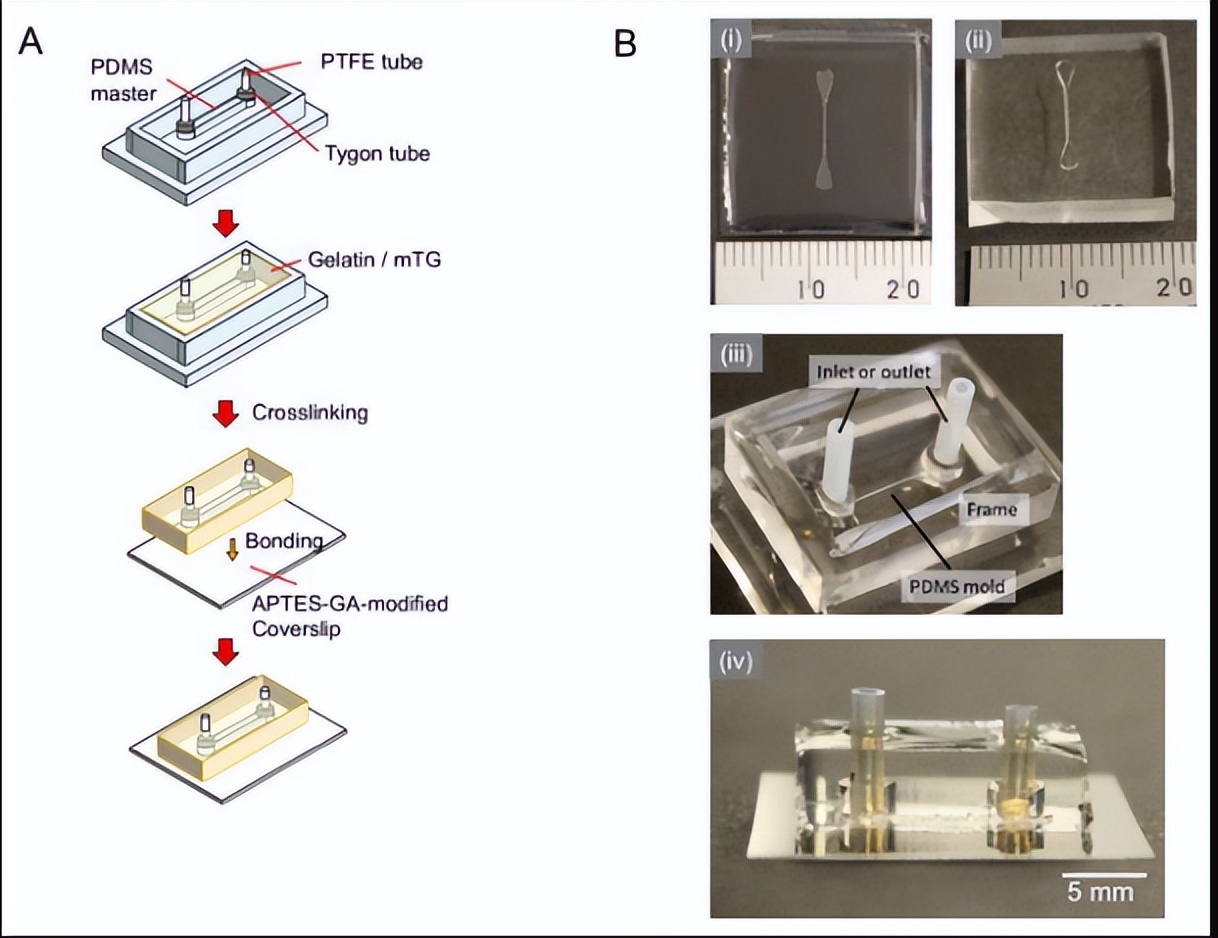 A

PDMS master

PTFE tube

Tygon tube

Gelatin / mTG

Crosslinking

Bonding

APTES-GA-modified Coverslip

B

(i)

10 20

(ii)

10 20

(iii)

Inlet or outlet

Frame

PDMS mold

(iv)

5 mm