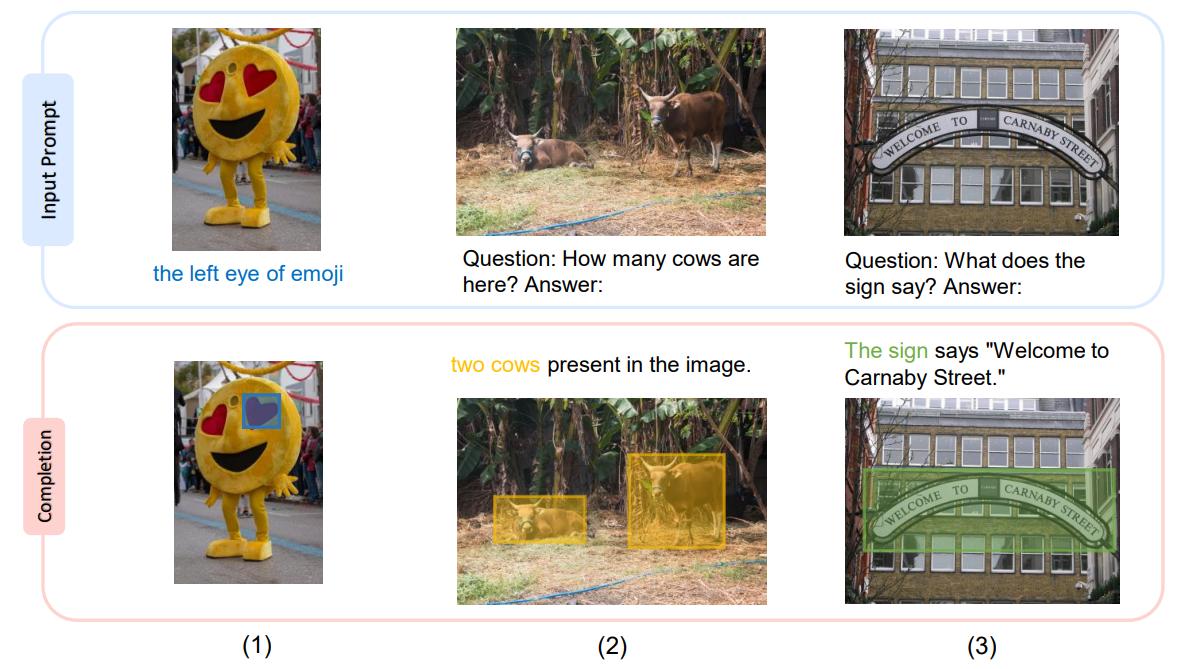 Input Prompt

the left eye of emoji

Question: How many cows are here? Answer:

WELCOME TO CARNABY STREET

Question: What does the sign say? Answer:

Completion

two cows present in the image.

The sign says "Welcome to Carnaby Street."

WELCOME TO CARNABY STREET

(1)

(2)

(3)