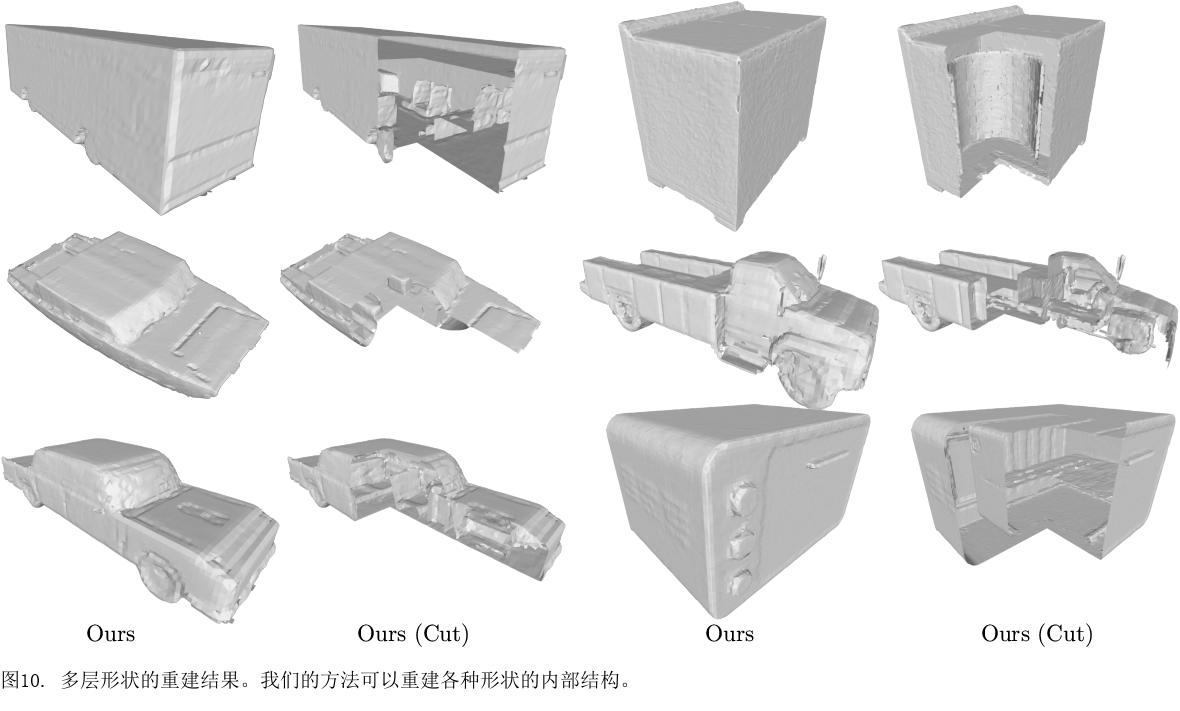 Ours    Ours (Cut)    Ours    Ours (Cut)

图10. 多层形状的重建结果。我们的方法可以重建各种形状的内部结构。