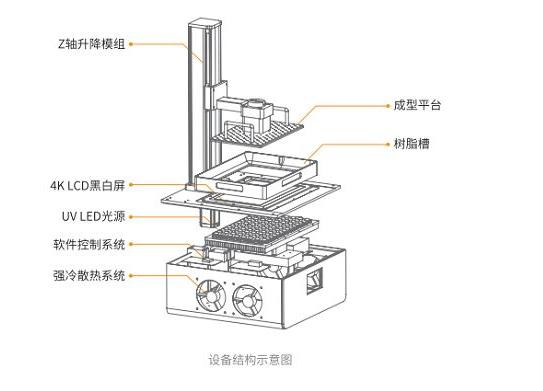 Z轴升降模组

成型平台

树脂槽

4K LCD黑白屏

UV LED光源

软件控制系统

强冷散热系统

设备结构示意图