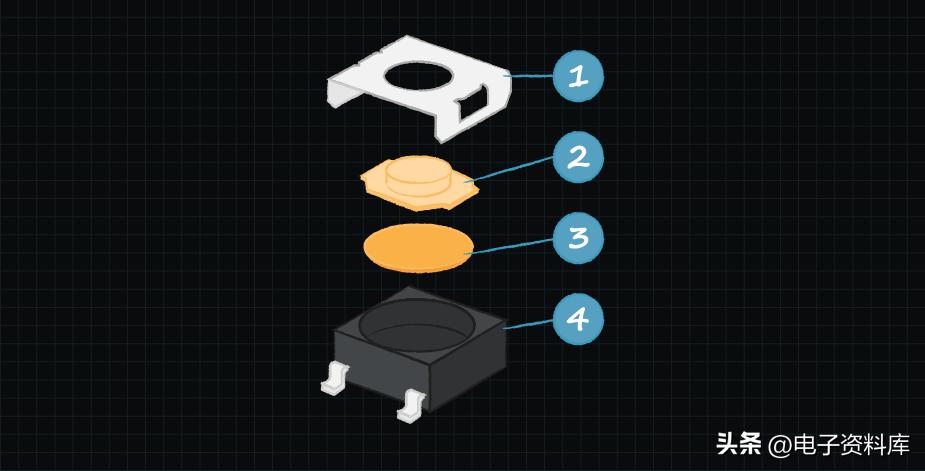 1
2
3
4
头条 @电子资料库