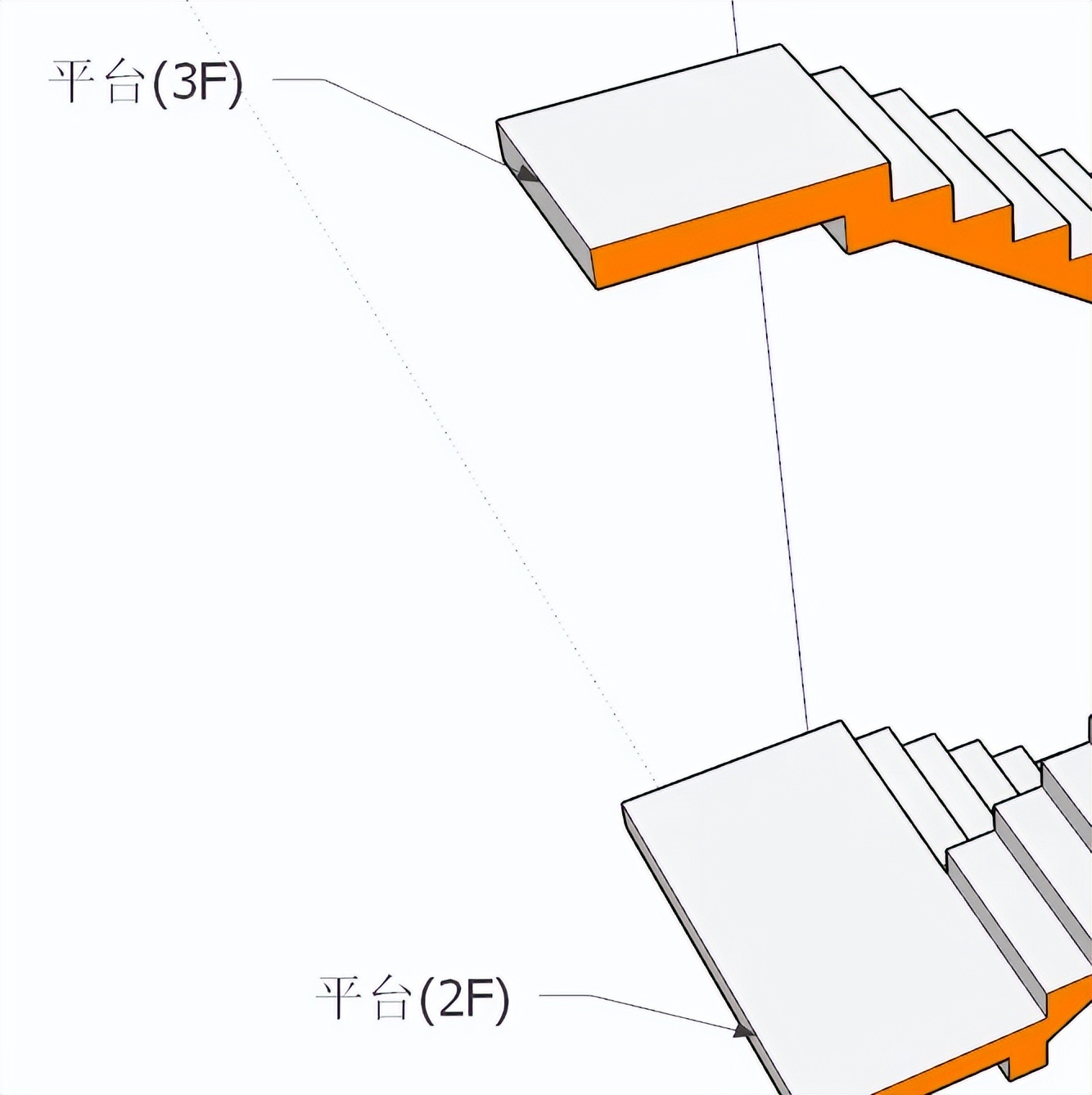 平台(3F)

平台(2F)