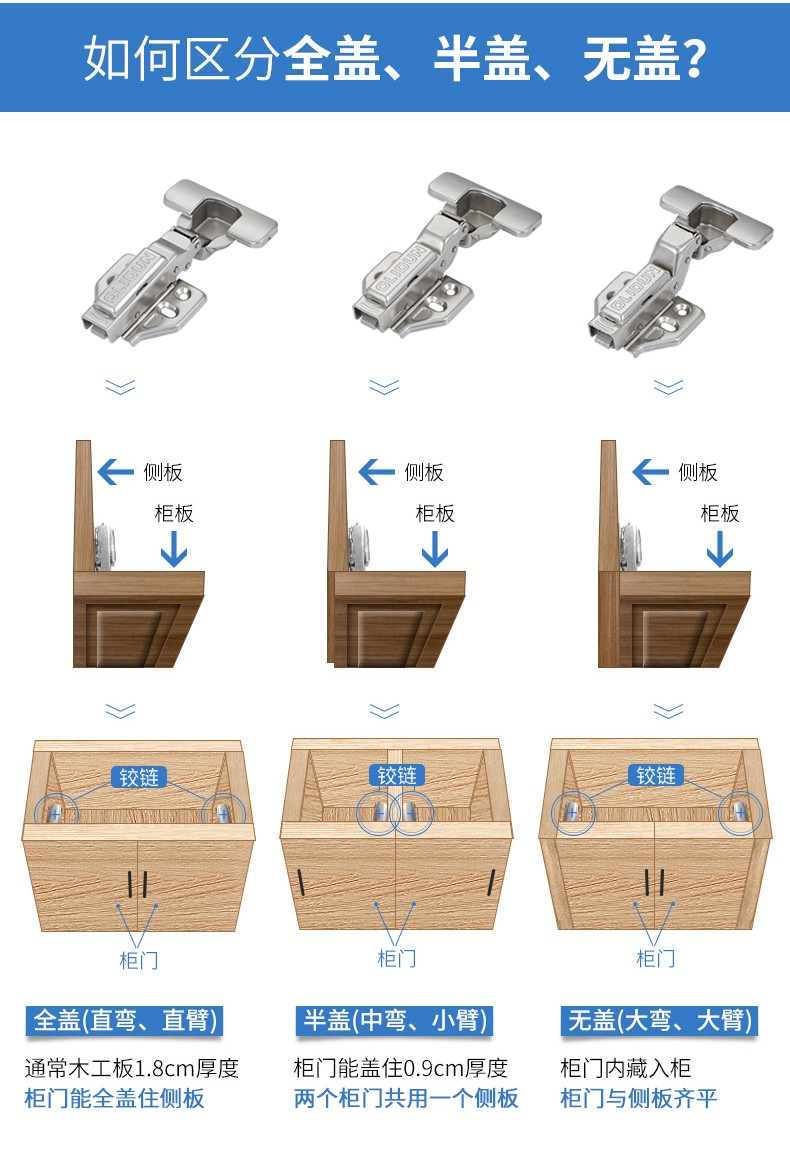 如何区分全盖、半盖、无盖？

OLIDUN

OLIDUN

OLIDUN

侧板

柜板

侧板

柜板

侧板

柜板

铰链

柜门

铰链

柜门

铰链

柜门

全盖(直弯、直臂)

通常木工板1.8cm厚度

柜门能全盖住侧板

半盖(中弯、小臂)

柜门能盖住0.9cm厚度

两个柜门共用一个侧板

无盖(大弯、大臂)

柜门内藏入柜

柜门与侧板齐平